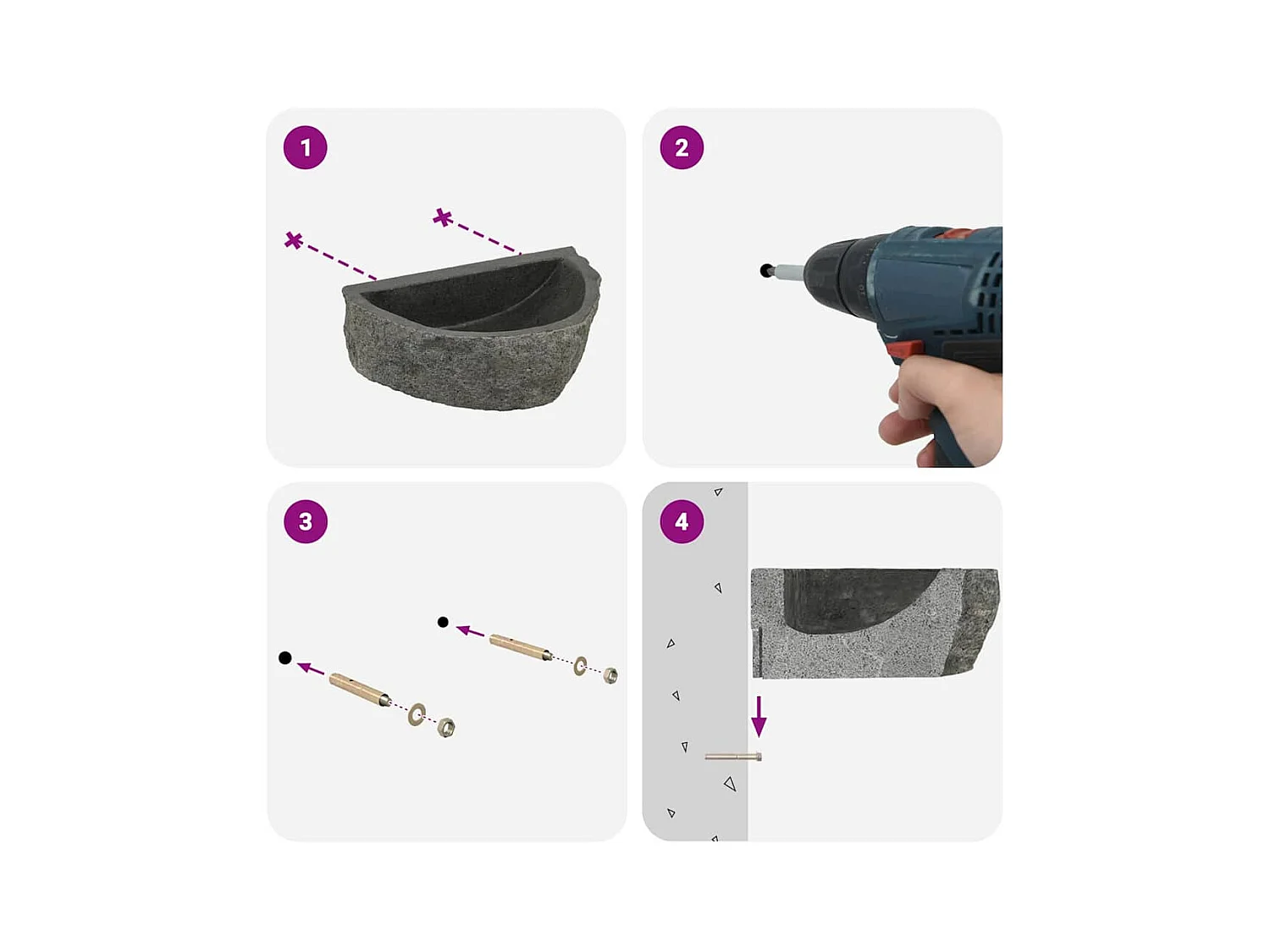 1

2

3

4