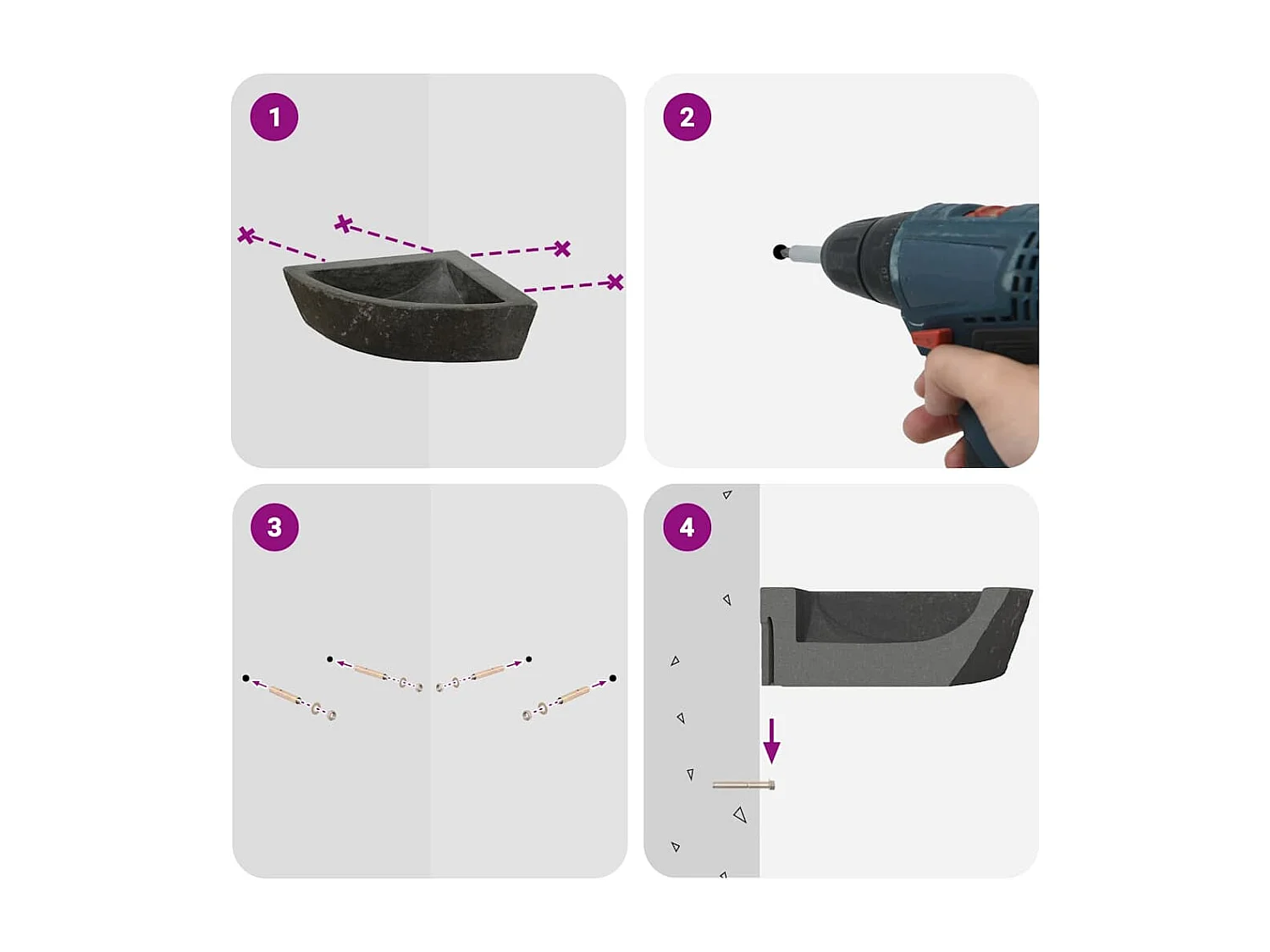 1

2

3

4