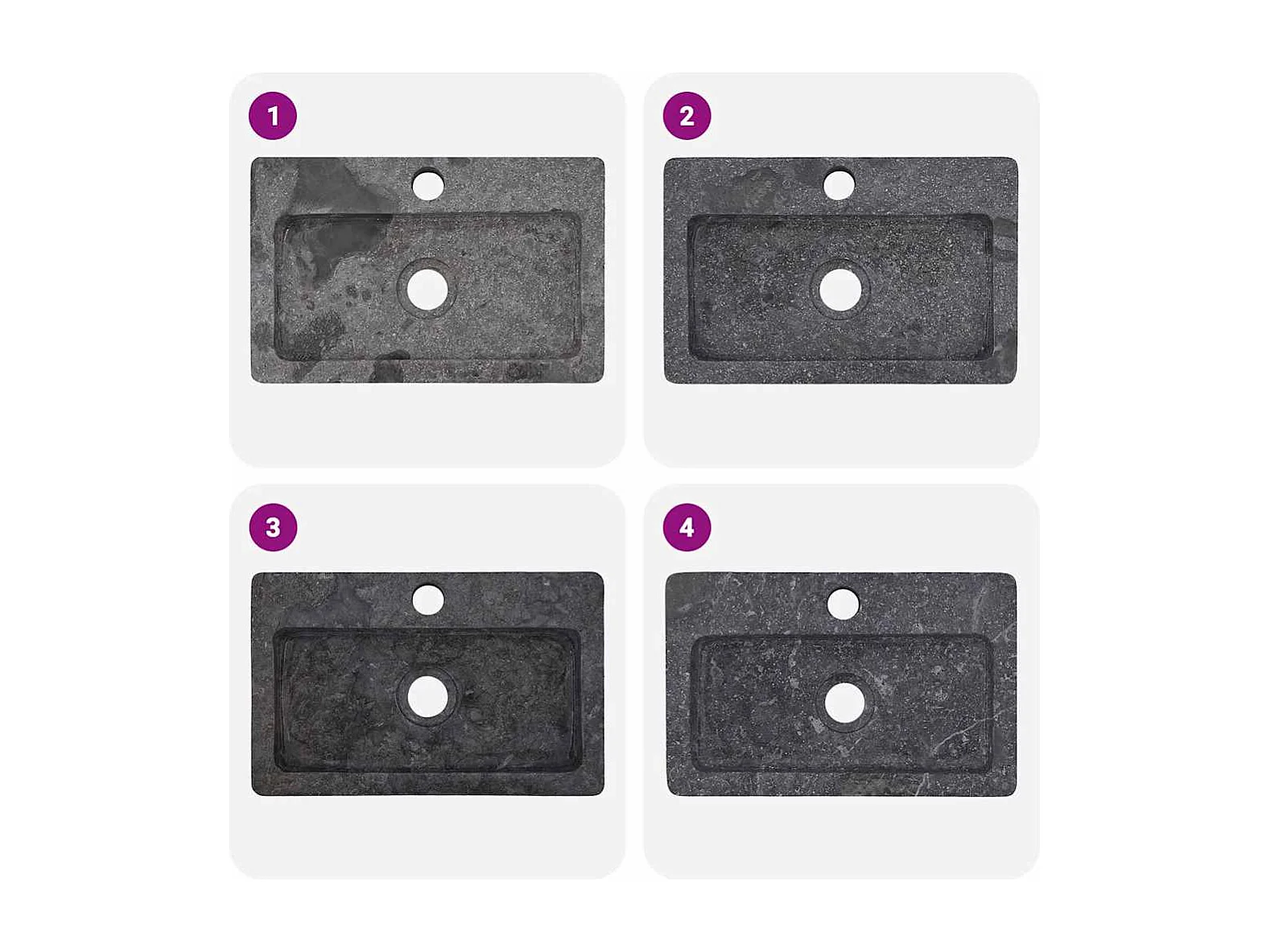 1

2

3

4