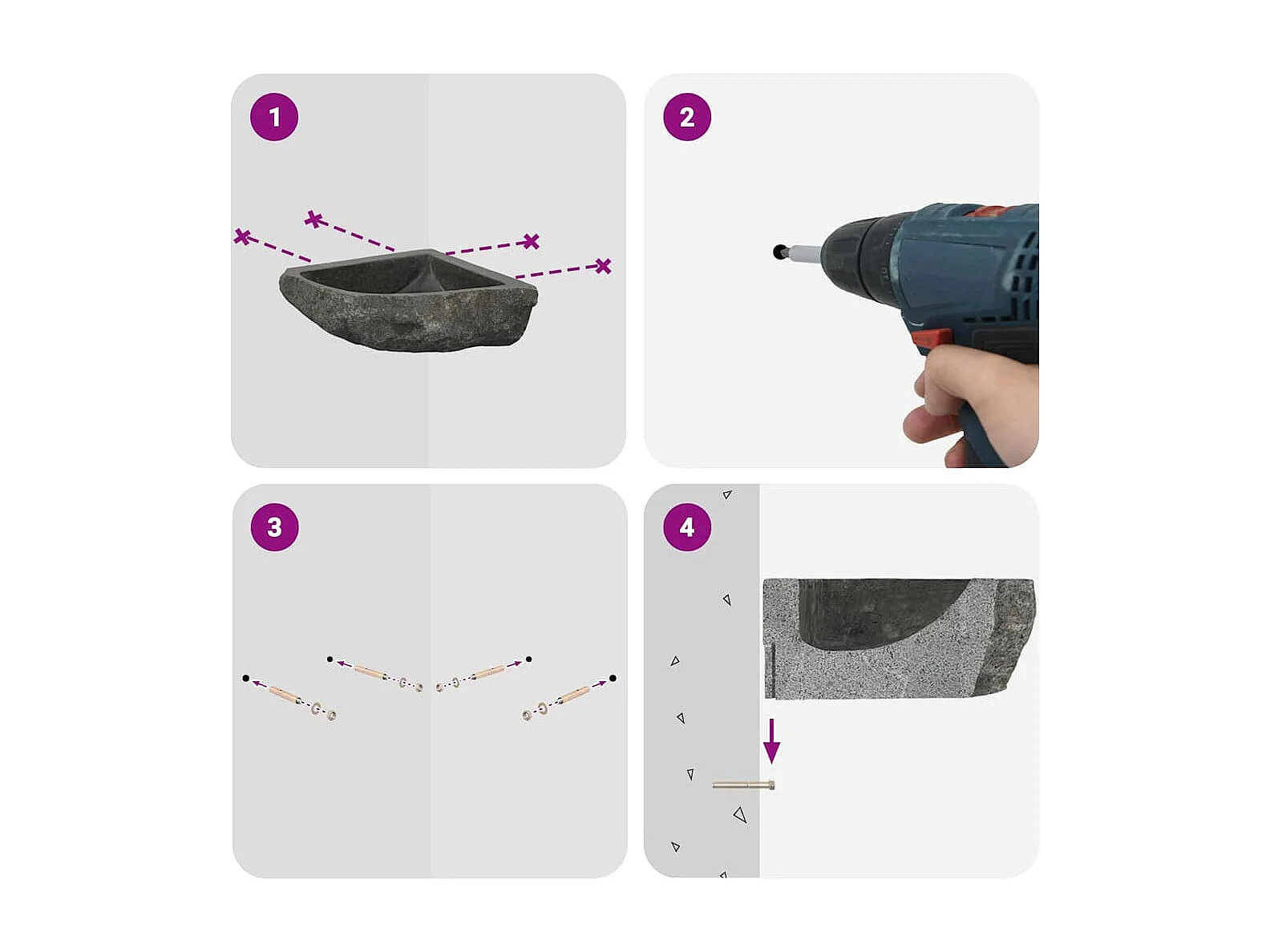 1

2

3

4