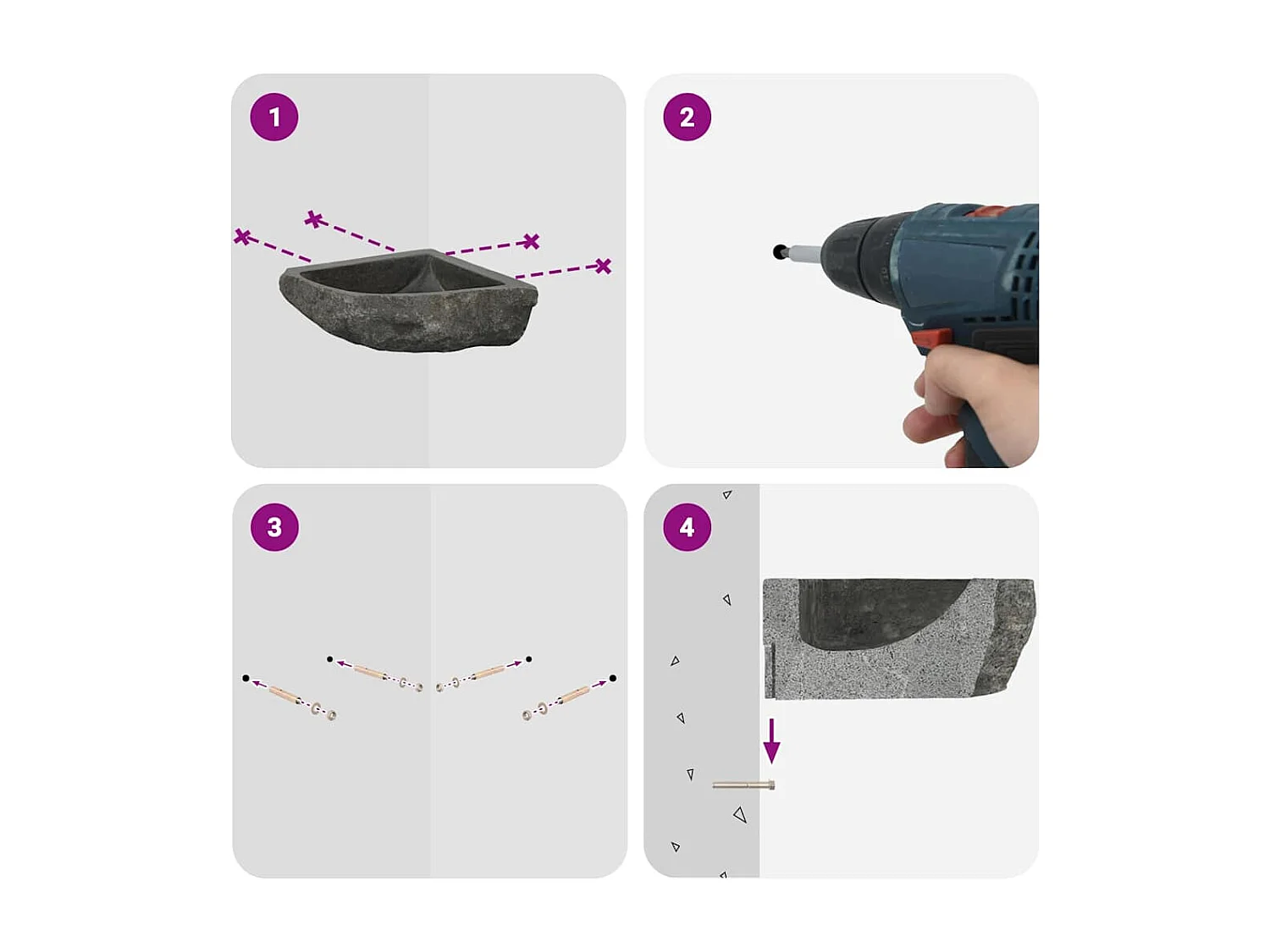 1

2

3

4