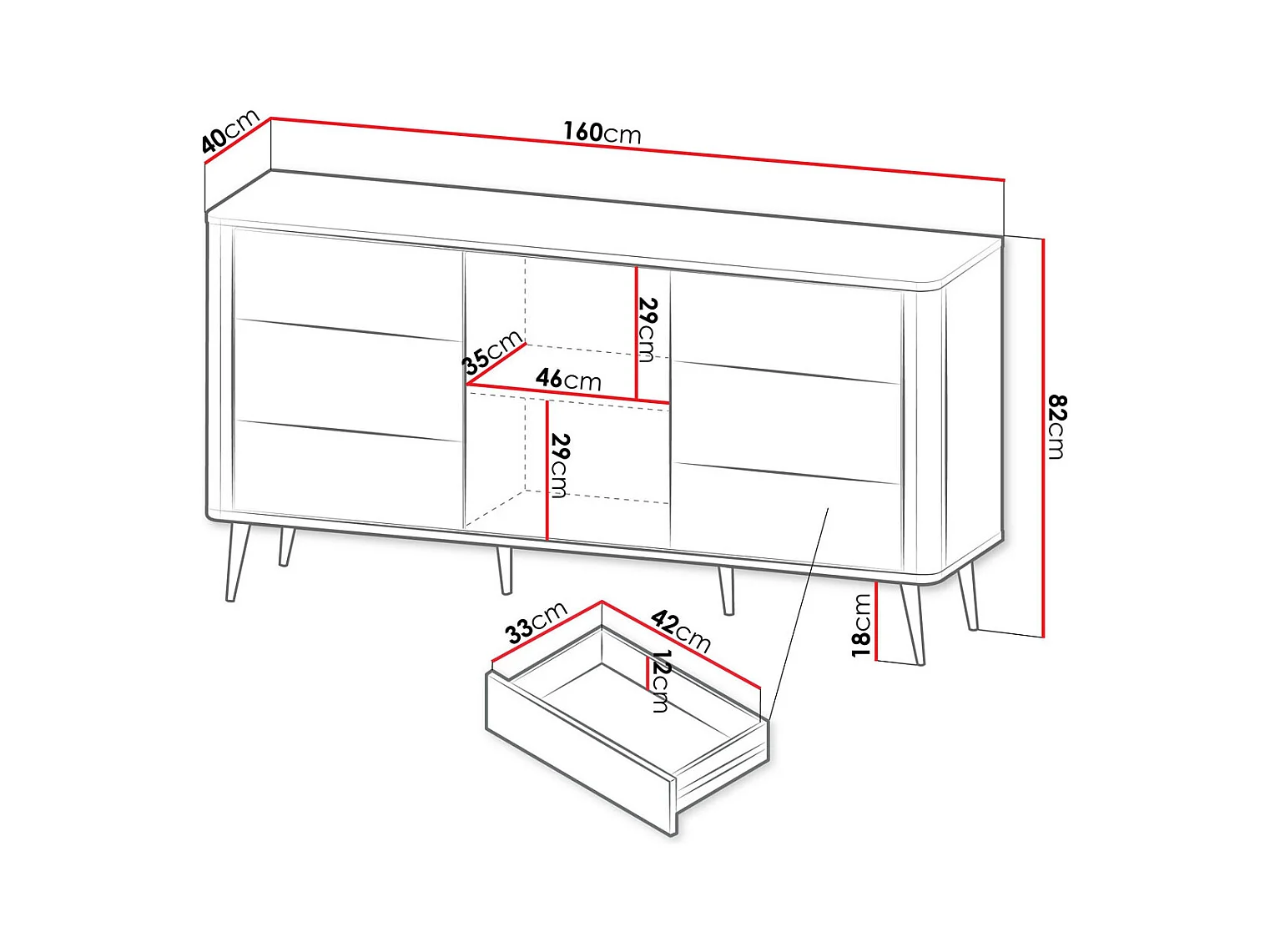 40cm
160cm
29cm
35cm
46cm
29cm
82cm
18cm
33cm
42cm
12cm