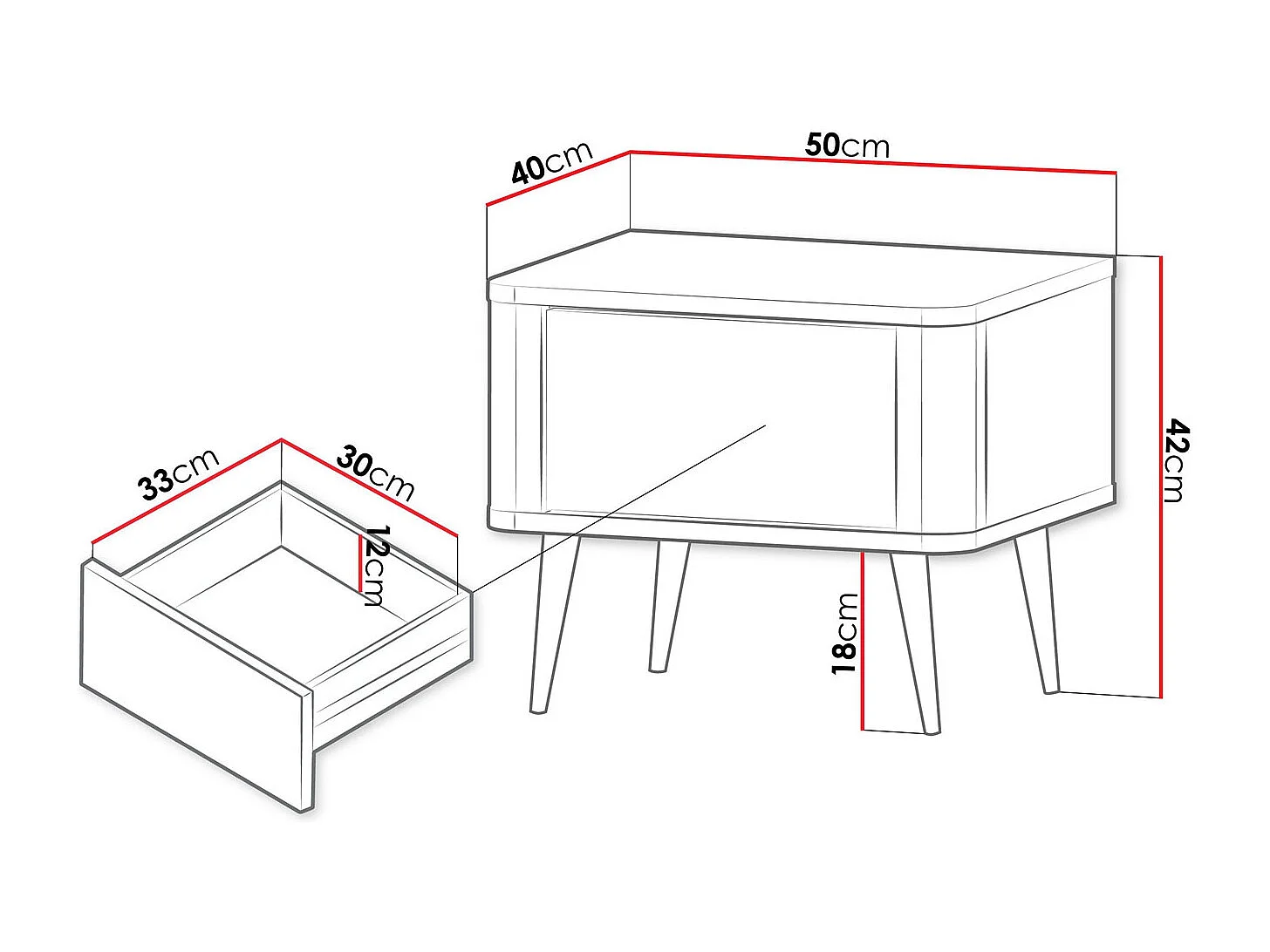 40cm
50cm
42cm
33cm
30cm
12cm
18cm