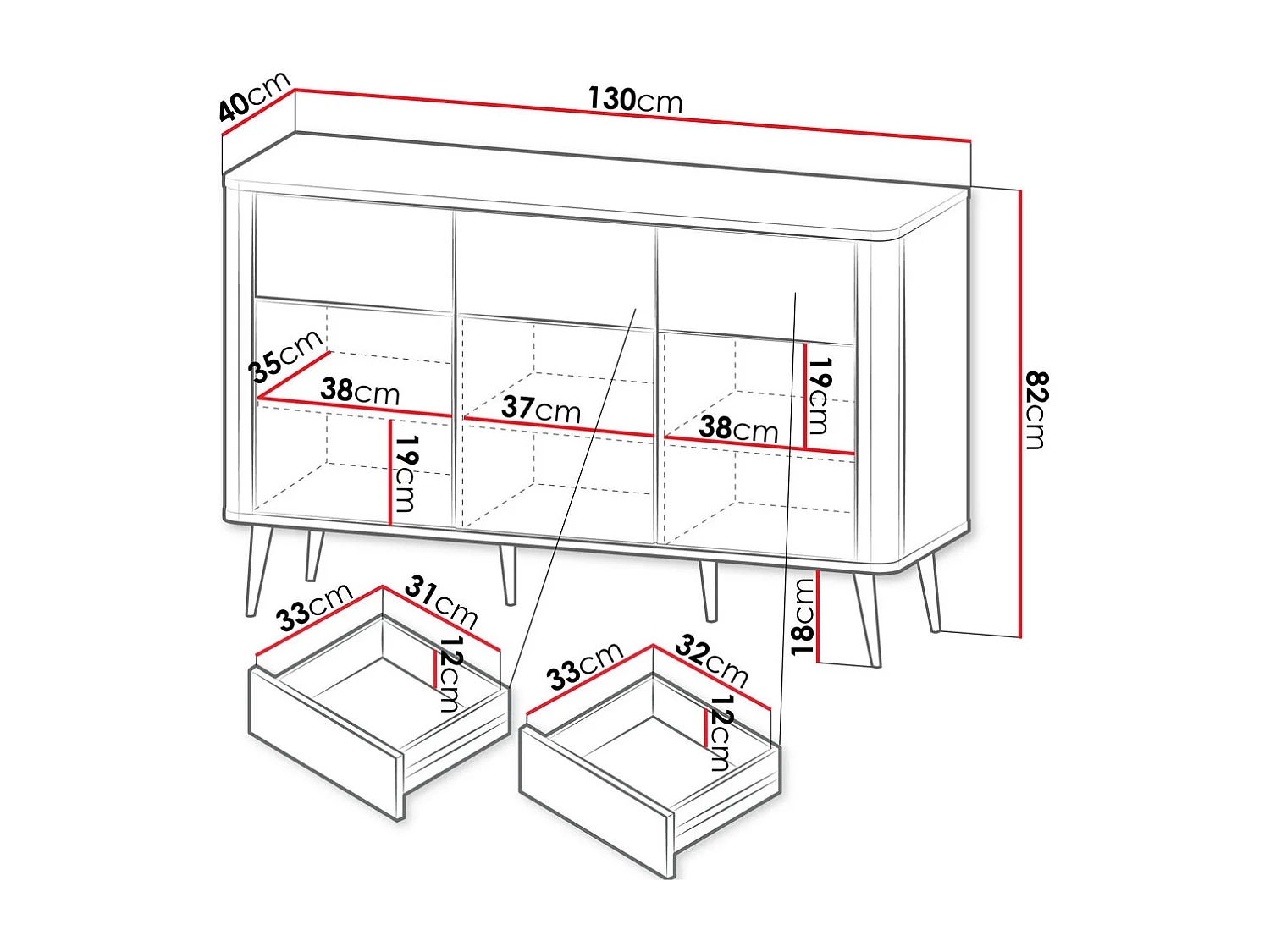 40cm
130cm
82cm
35cm
38cm
37cm
38cm
19cm
19cm
18cm
33cm
31cm
12cm
33cm
32cm
12cm