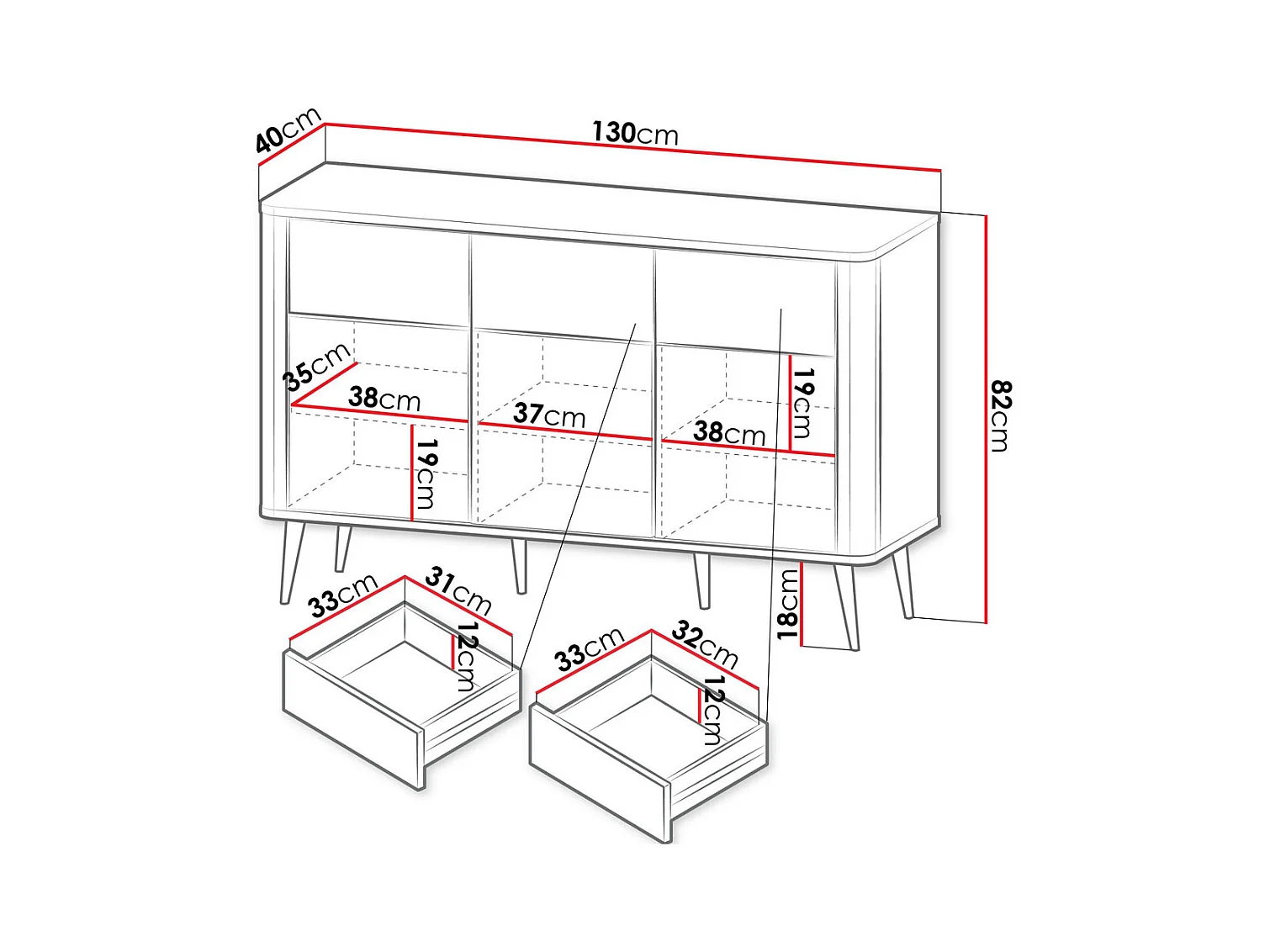 40cm
130cm
82cm
35cm
38cm
37cm
38cm
19cm
19cm
18cm
33cm
31cm
12cm
33cm
32cm
12cm