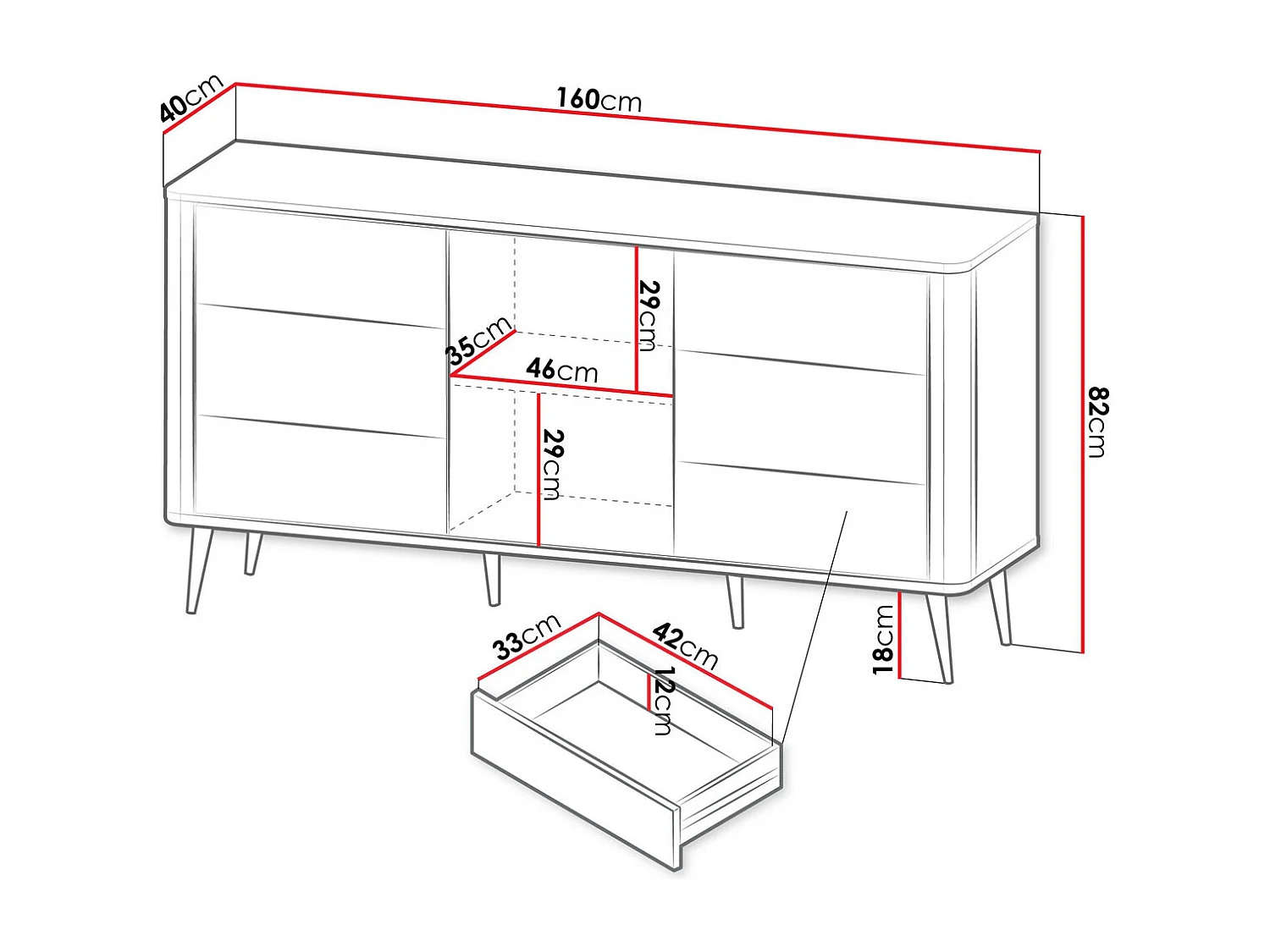 40cm
160cm
29cm
35cm
46cm
29cm
82cm
33cm
42cm
12cm
18cm