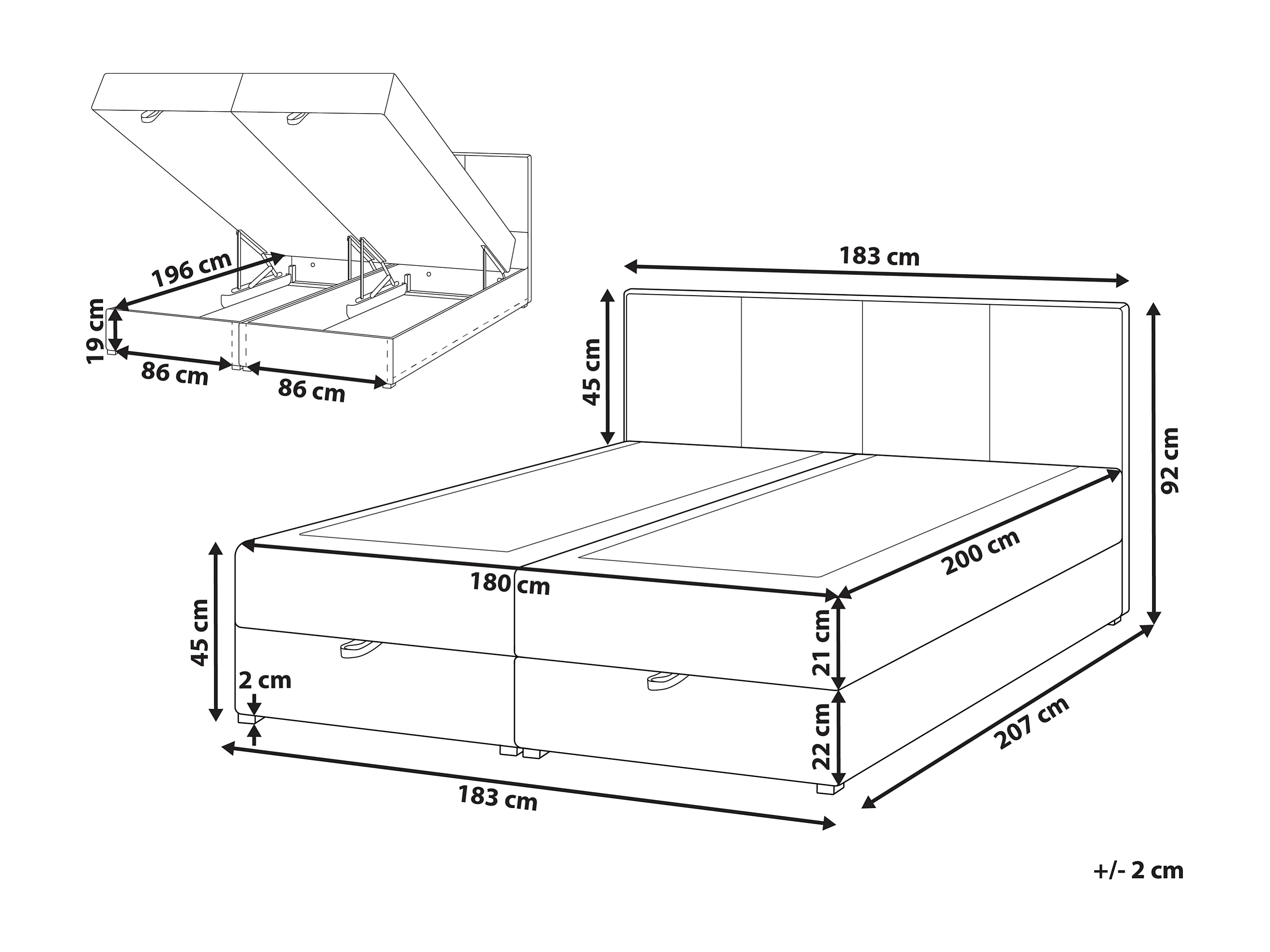 196 cm
19 cm
86 cm
86 cm
183 cm
45 cm
92 cm
200 cm
180 cm
45 cm
21 cm
2 cm
22 cm
207 cm
183 cm
+/- 2 cm