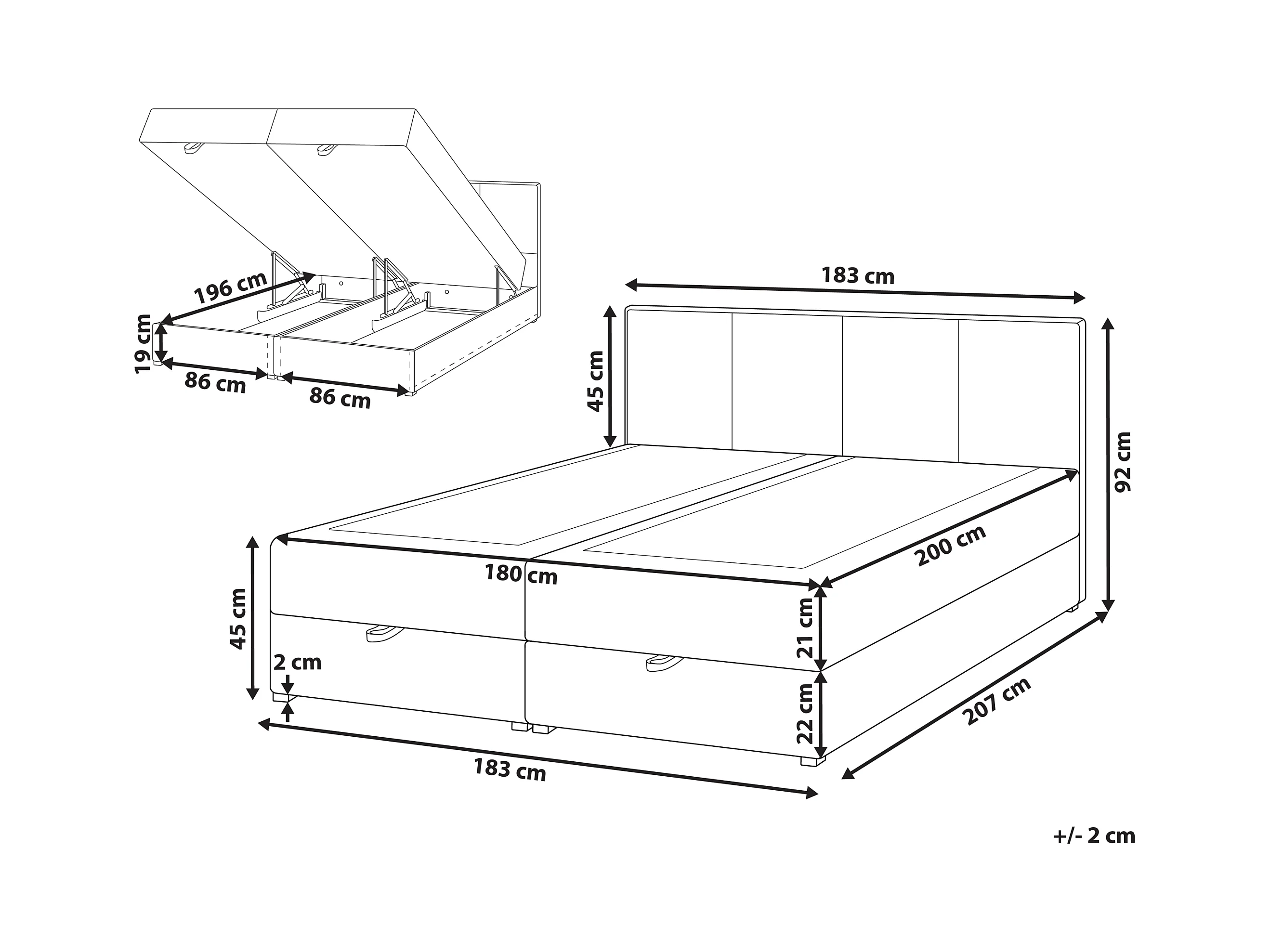 196 cm
19 cm
86 cm
86 cm
183 cm
45 cm
92 cm
200 cm
180 cm
45 cm
21 cm
2 cm
22 cm
207 cm
183 cm
+/- 2 cm