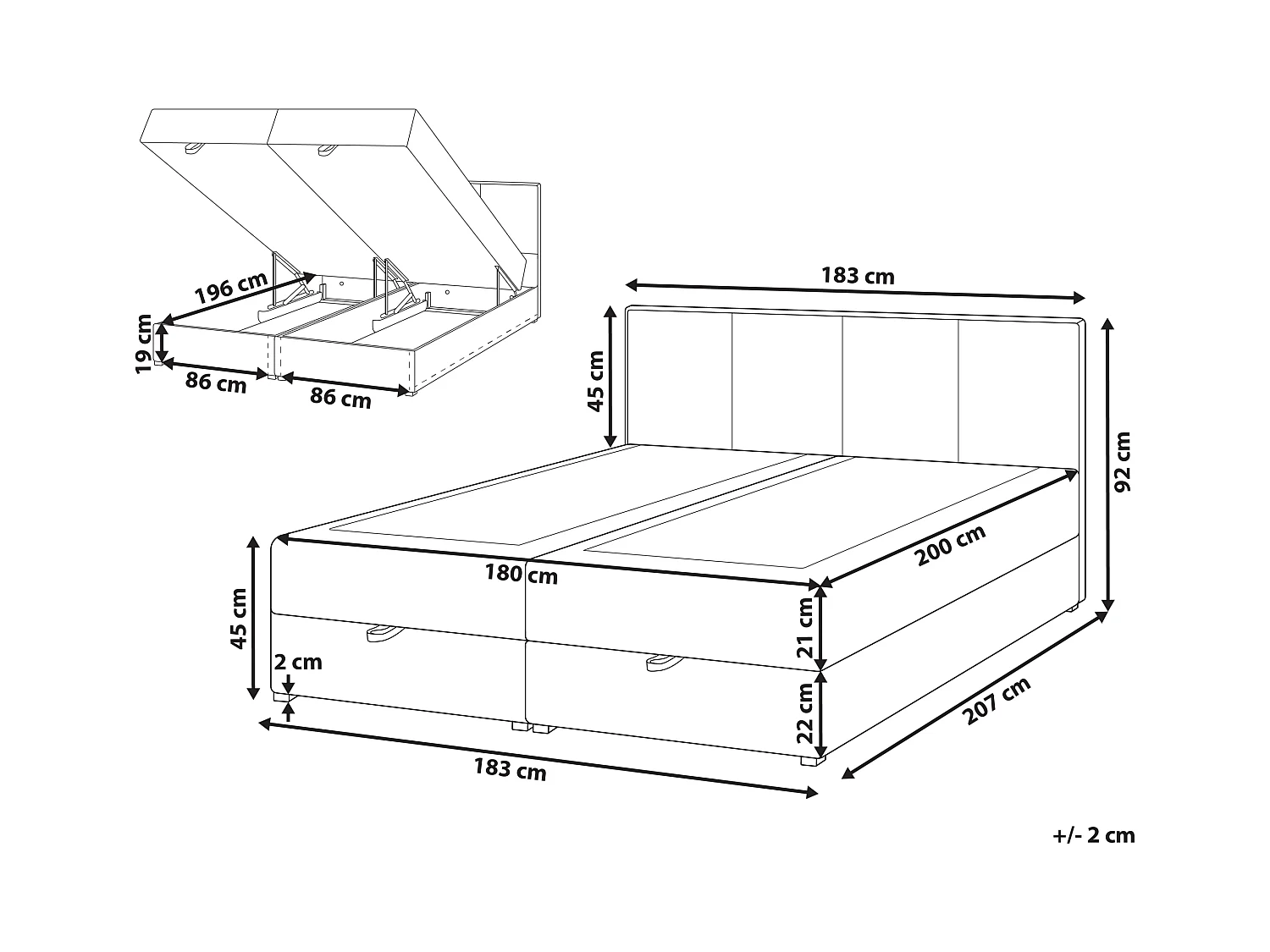 196 cm
19 cm
86 cm
86 cm
183 cm
45 cm
92 cm
200 cm
180 cm
45 cm
21 cm
2 cm
22 cm
207 cm
183 cm
+/- 2 cm