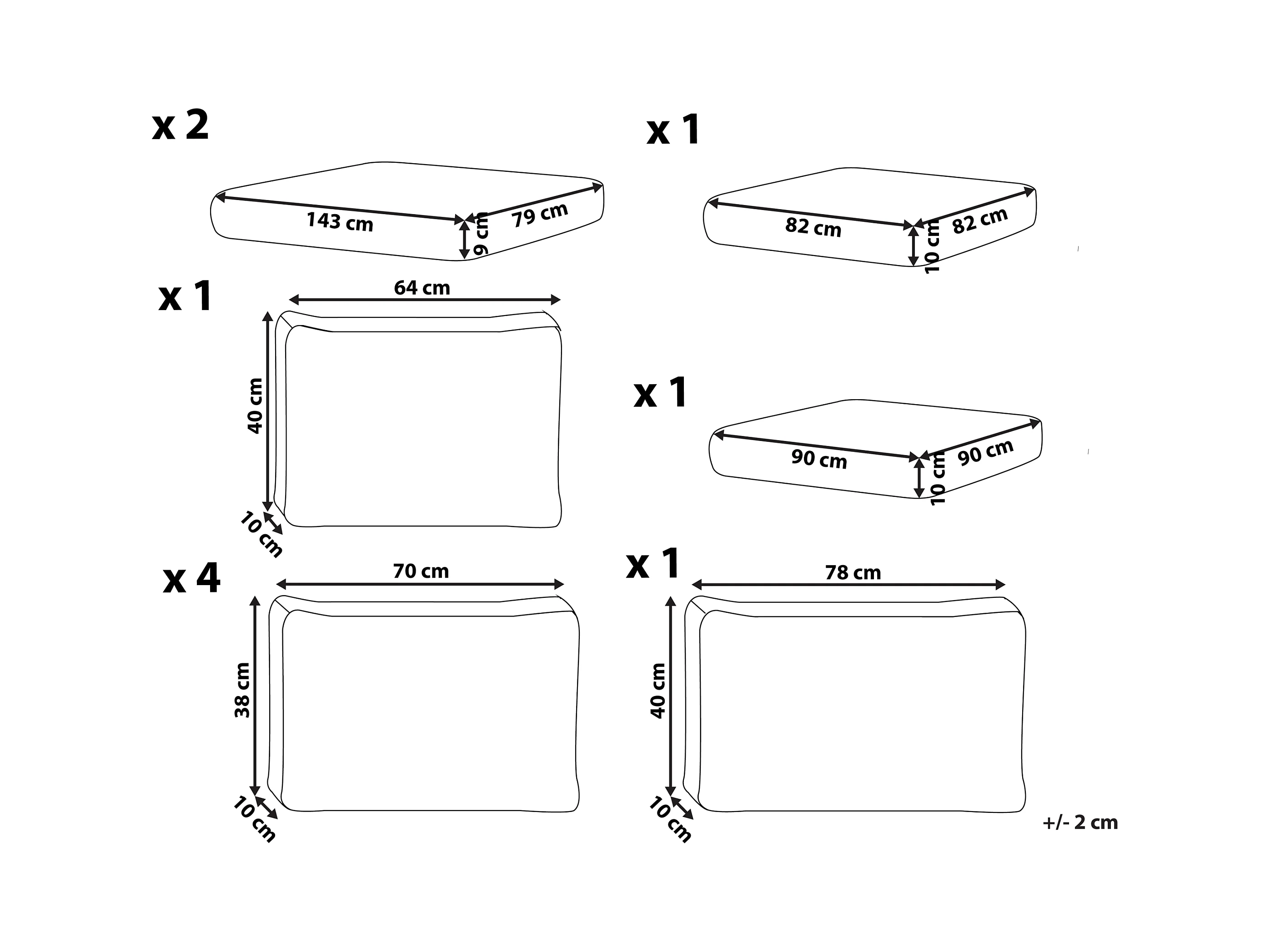 x 2

143 cm
9 cm
79 cm

x 1

82 cm
10 cm
82 cm

x 1

64 cm
40 cm
10 cm

x 1

90 cm
10 cm
90 cm

x 4

70 cm
38 cm
10 cm

x 1

78 cm
40 cm
10 cm

+/- 2 cm