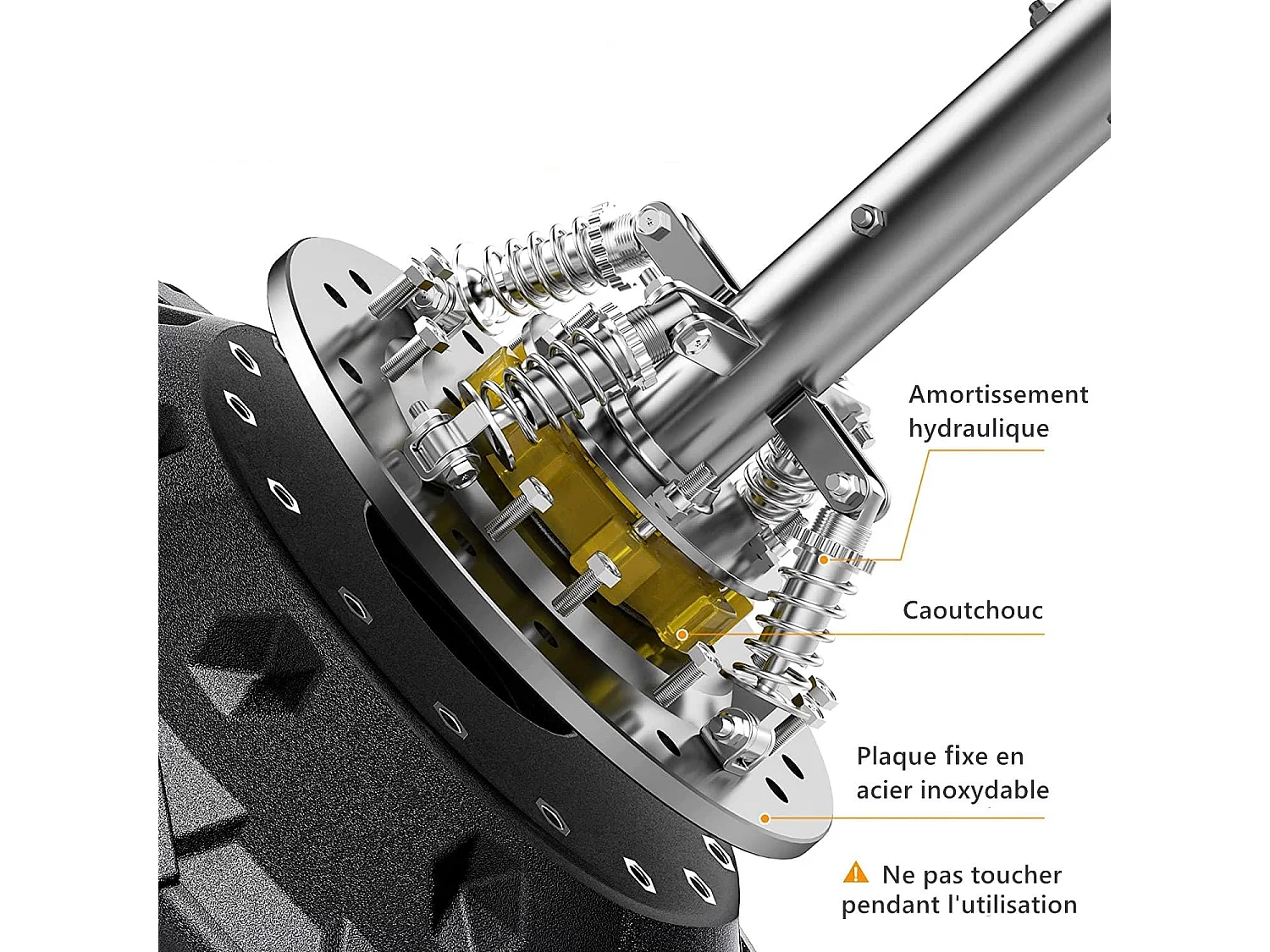 Amortissement hydraulique

Caoutchouc

Plaque fixe en acier inoxydable

Ne pas toucher pendant l'utilisation