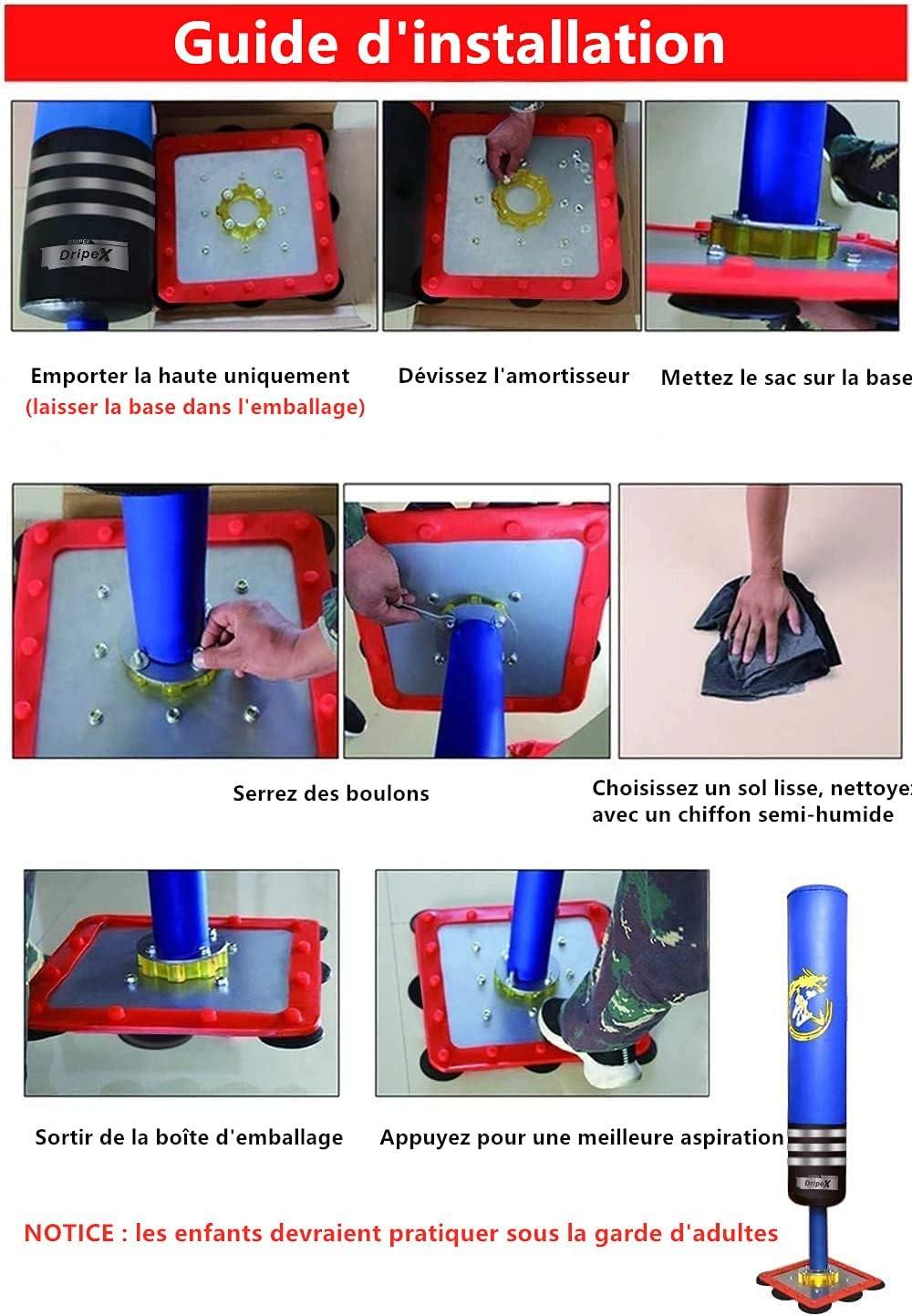 Guide d'installation

DripeX

Emporter la haute uniquement
(laisser la base dans l'emballage)

Dévissez l'amortisseur

Mettez le sac sur la base

Serrez des boulons

Choisissez un sol lisse, nettoyez avec un chiffon semi-humide

Sortir de la boîte d'emballage

Appuyez pour une meilleure aspiration

DripeX

NOTICE : les enfants devraient pratiquer sous la garde d'adultes