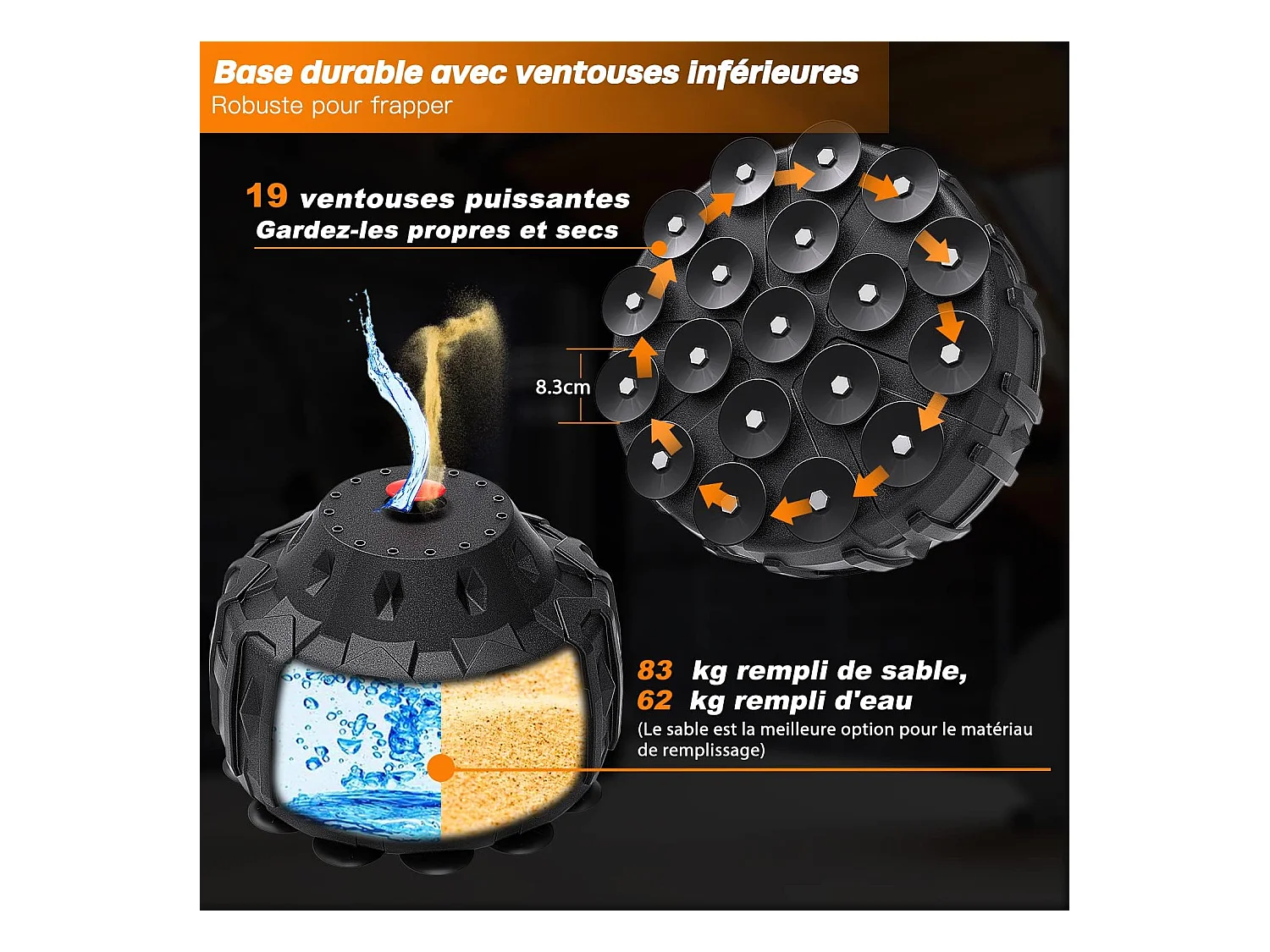 Base durable avec ventouses inférieures
Robuste pour frapper

19 ventouses puissantes
Gardez-les propres et secs

8.3cm

83 kg rempli de sable,
62 kg rempli d'eau
(Le sable est la meilleure option pour le matériau de remplissage)