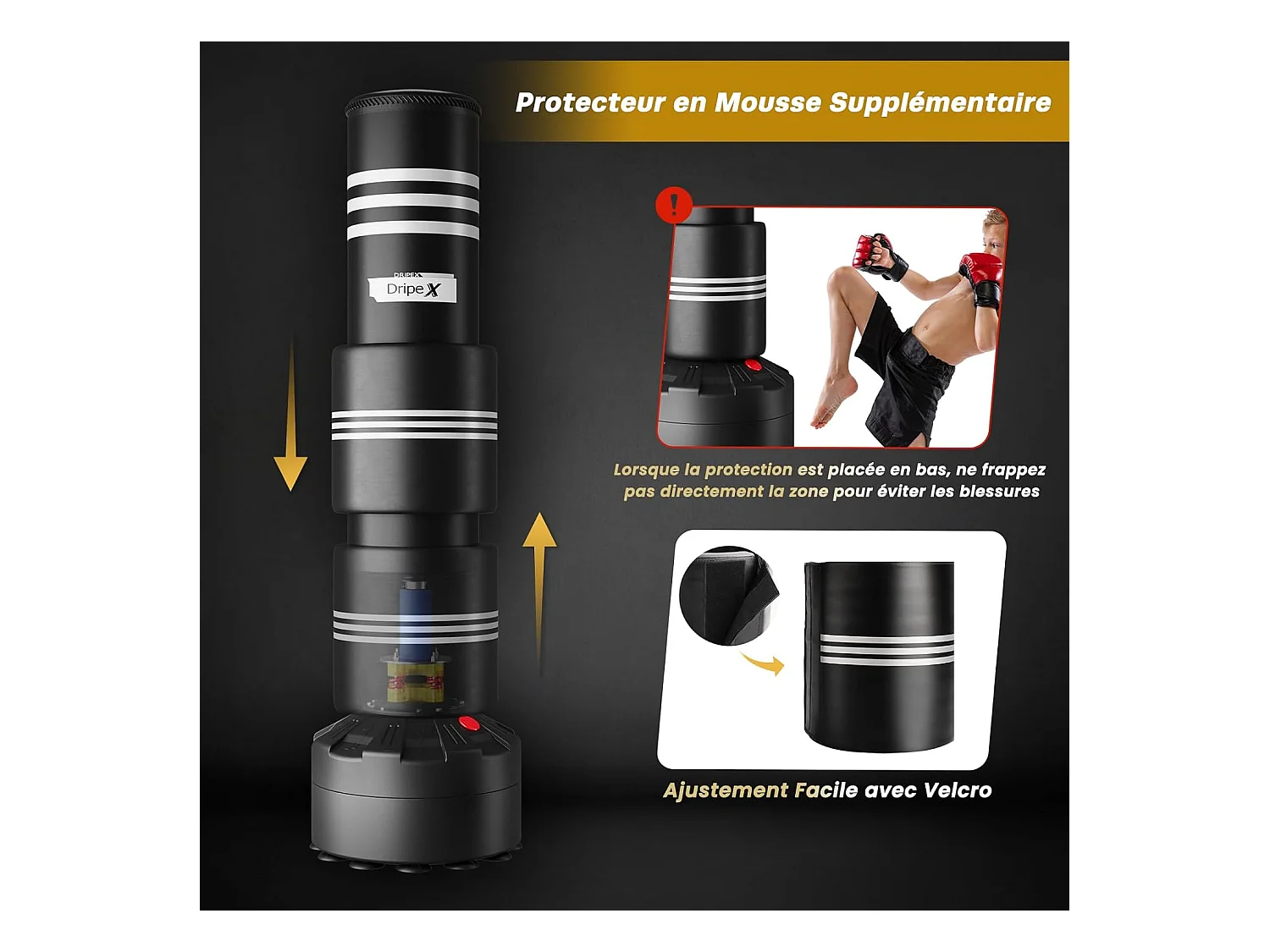 Protecteur en Mousse Supplémentaire

DRIPEX
DripeX

!

Lorsque la protection est placée en bas, ne frappez pas directement la zone pour éviter les blessures

Ajustement Facile avec Velcro