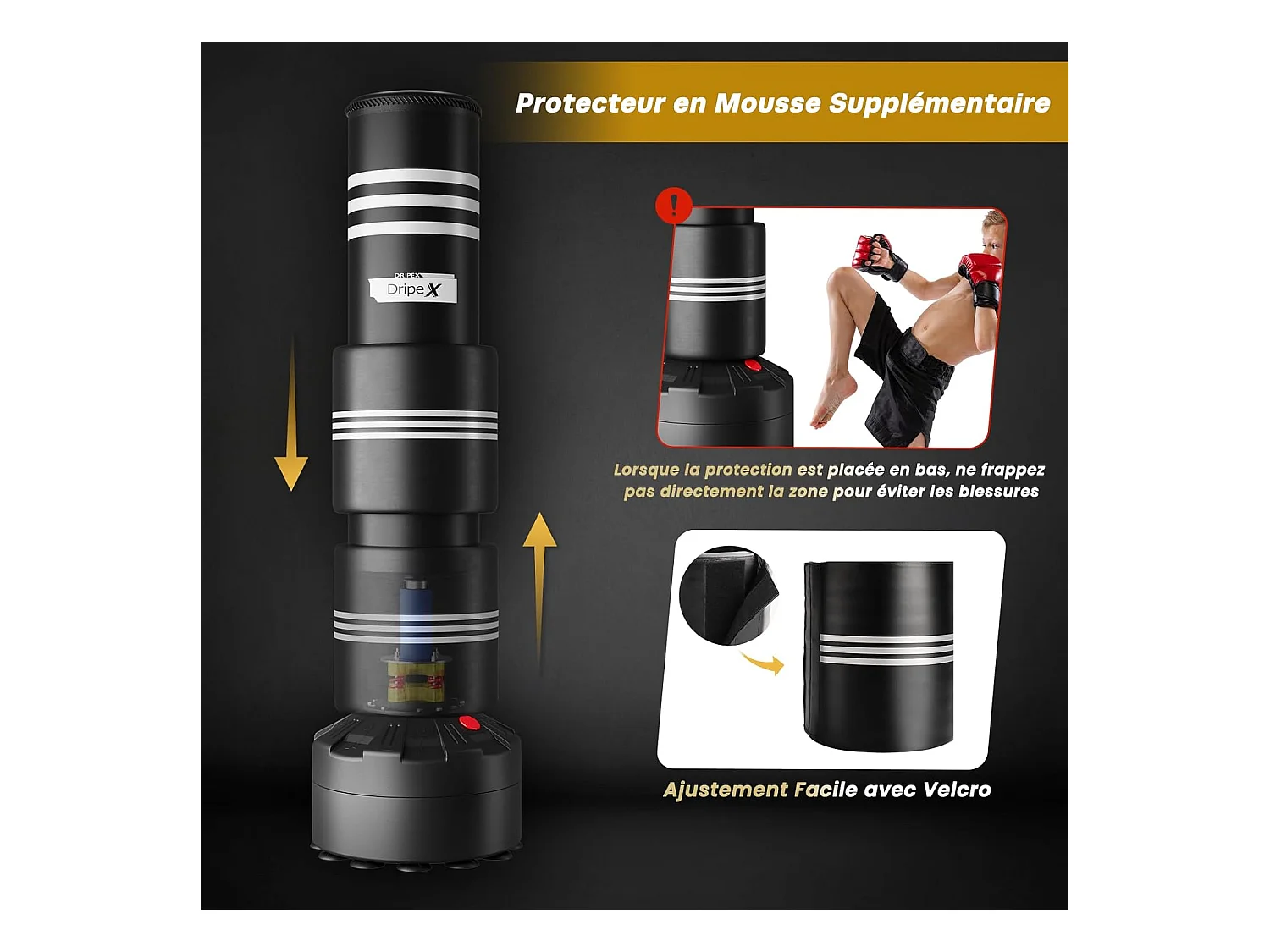 Protecteur en Mousse Supplémentaire

DRIPEX
DripeX

Lorsque la protection est placée en bas, ne frappez pas directement la zone pour éviter les blessures

Ajustement Facile avec Velcro