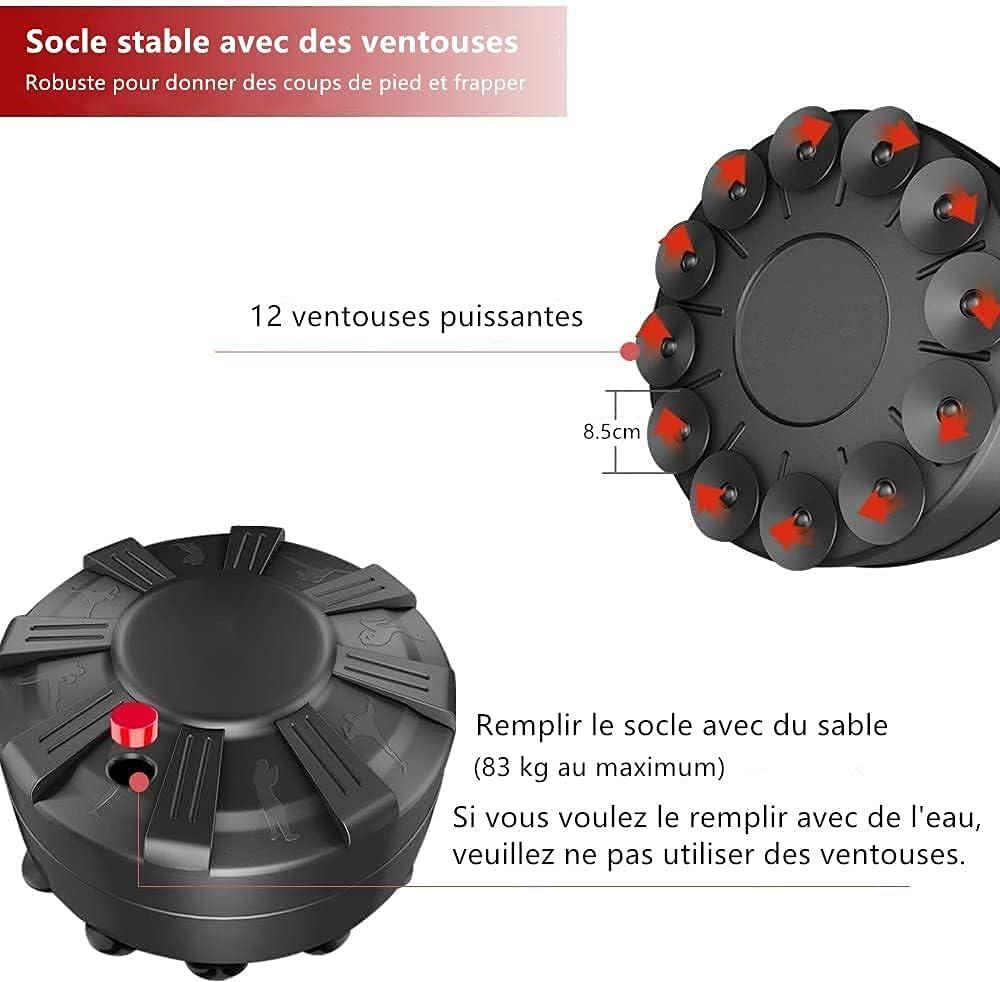 Socle stable avec des ventouses
Robuste pour donner des coups de pied et frapper

12 ventouses puissantes

8.5cm

Remplir le socle avec du sable
(83 kg au maximum)
Si vous voulez le remplir avec de l'eau, veuillez ne pas utiliser des ventouses.