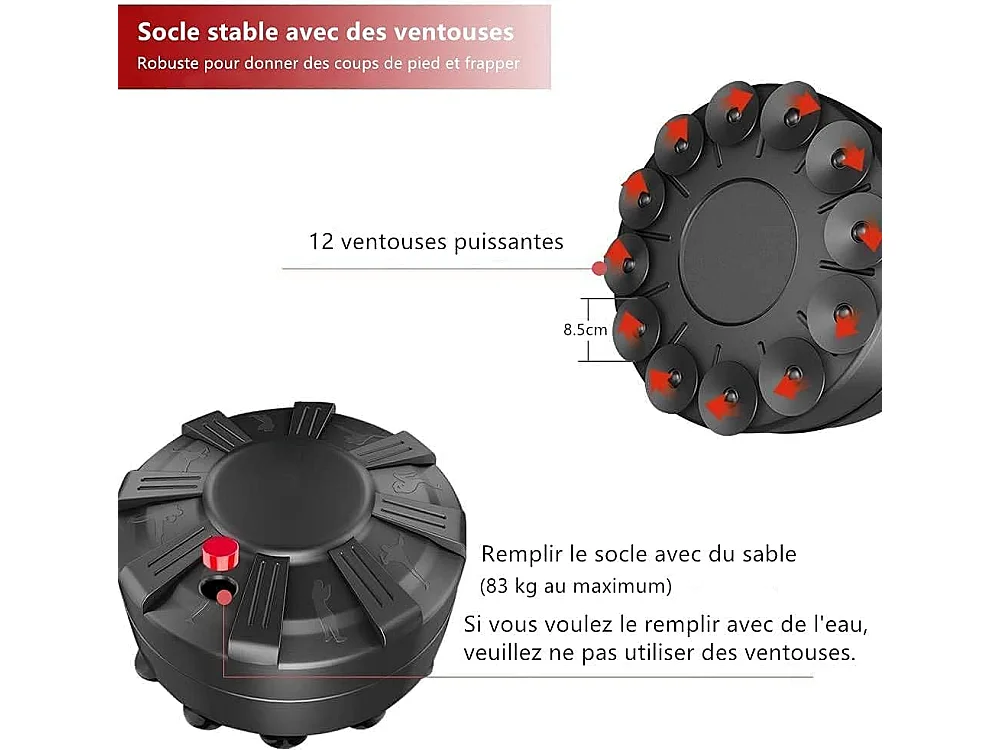 Socle stable avec des ventouses
Robuste pour donner des coups de pied et frapper

12 ventouses puissantes

8.5cm

Remplir le socle avec du sable
(83 kg au maximum)

Si vous voulez le remplir avec de l'eau, veuillez ne pas utiliser des ventouses.