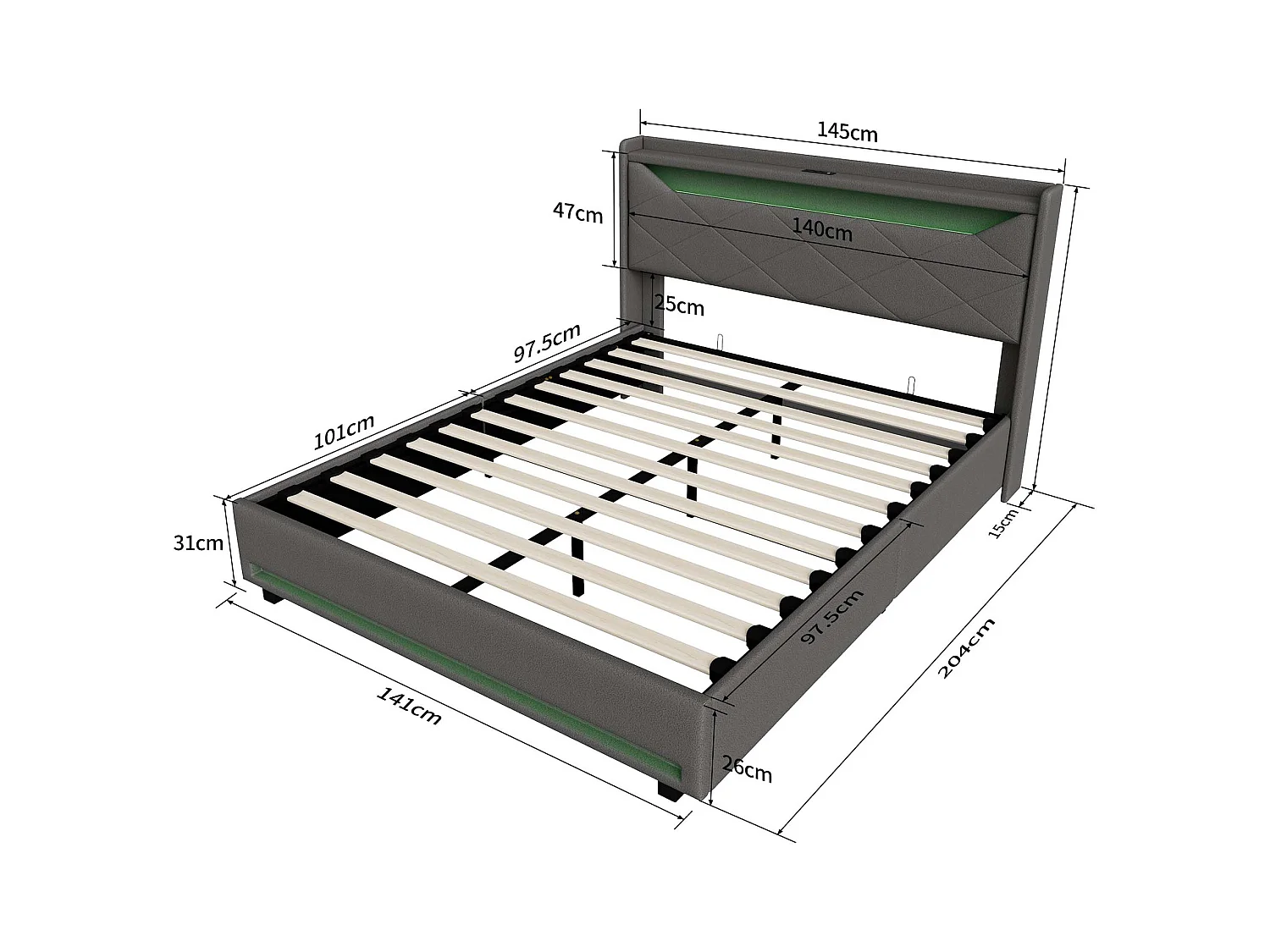 145cm

47cm

140cm

25cm

97.5cm

101cm

31cm

15cm

97.5cm

204cm

141cm

26cm