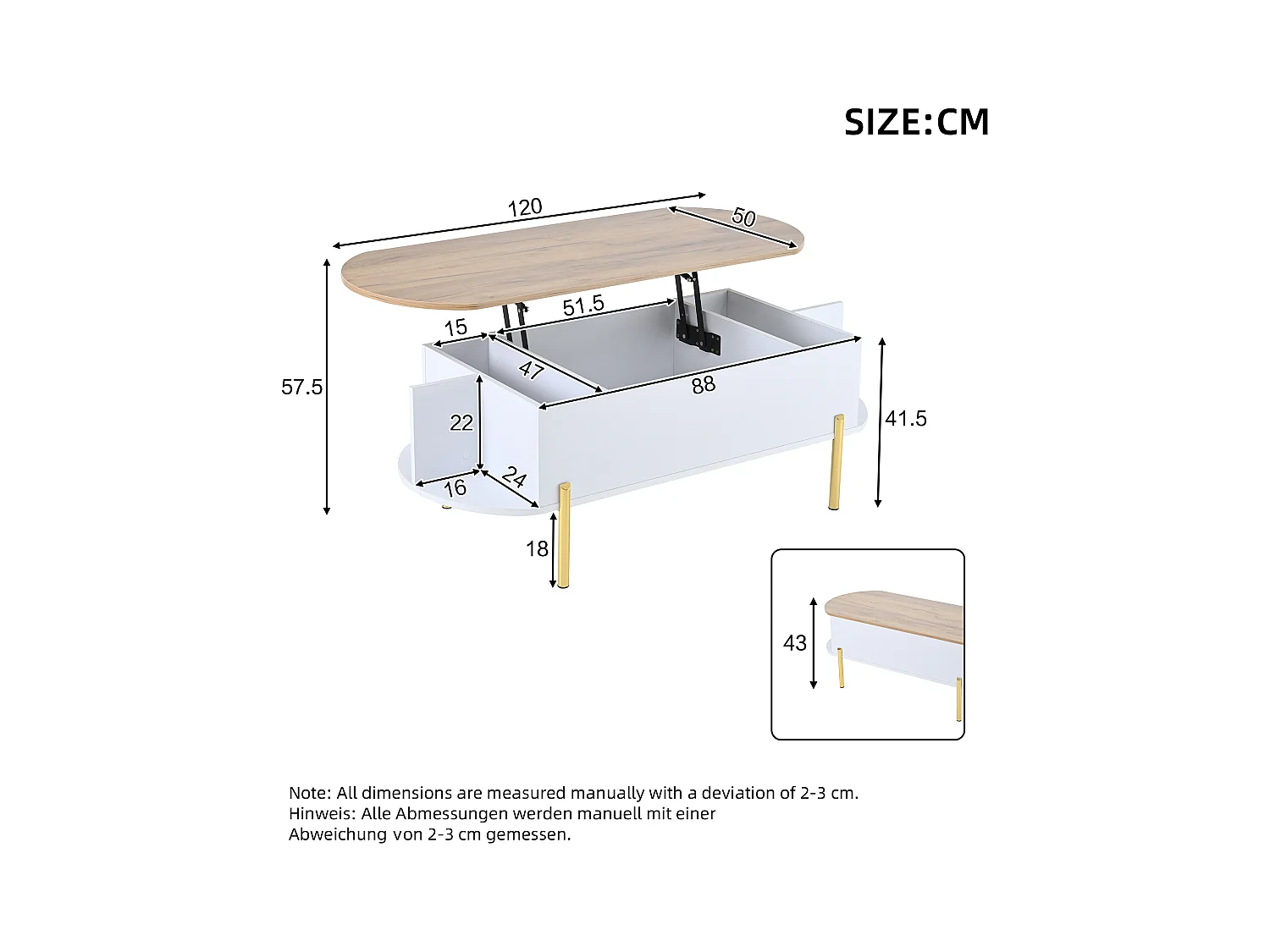 SIZE:CM

120

50

51.5

15

47

88

57.5

22

41.5

16

24

18

43

Note: All dimensions are measured manually with a deviation of 2-3 cm.
Hinweis: Alle Abmessungen werden manuell mit einer Abweichung von 2-3 cm gemessen.