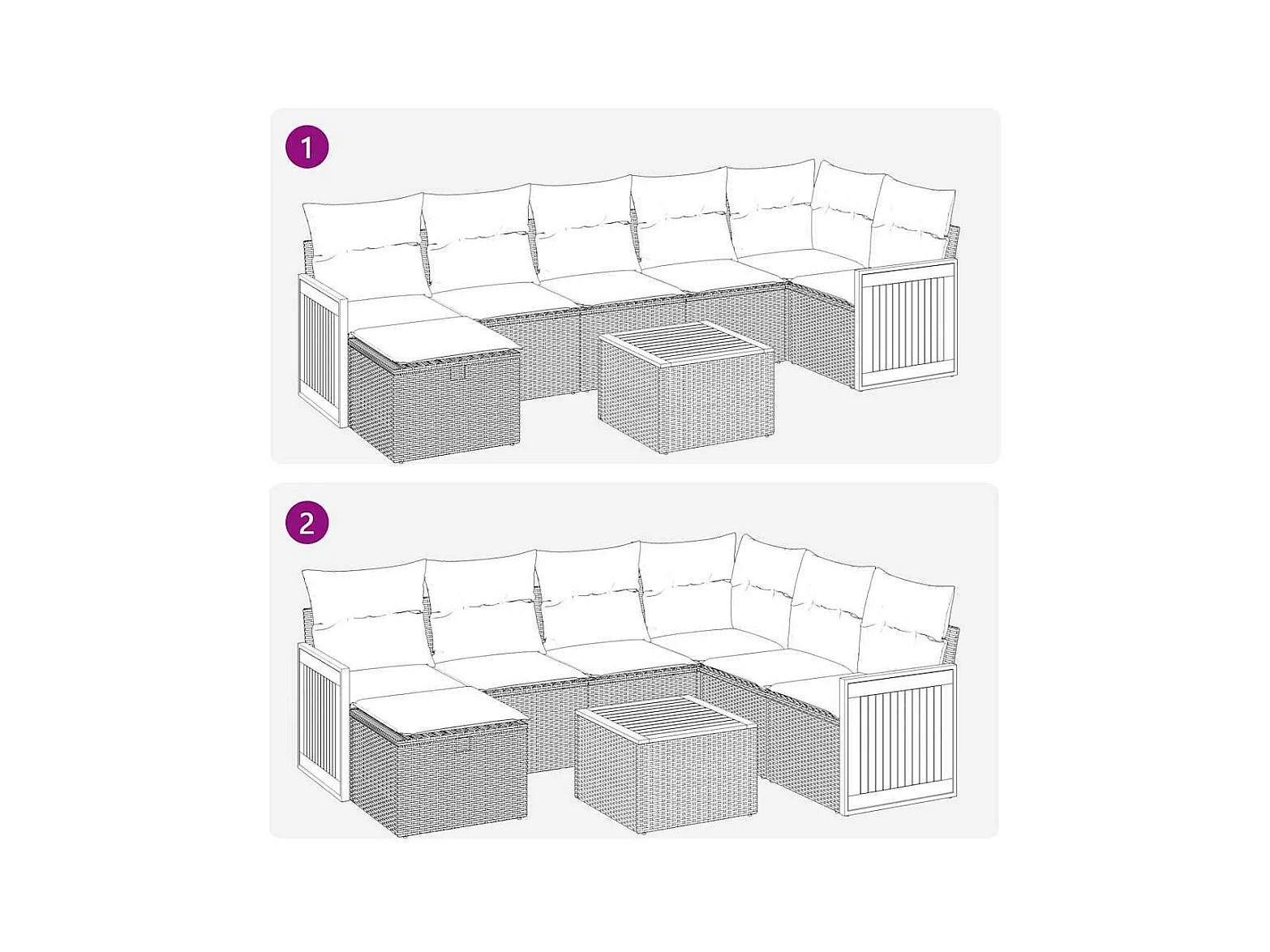 1

2