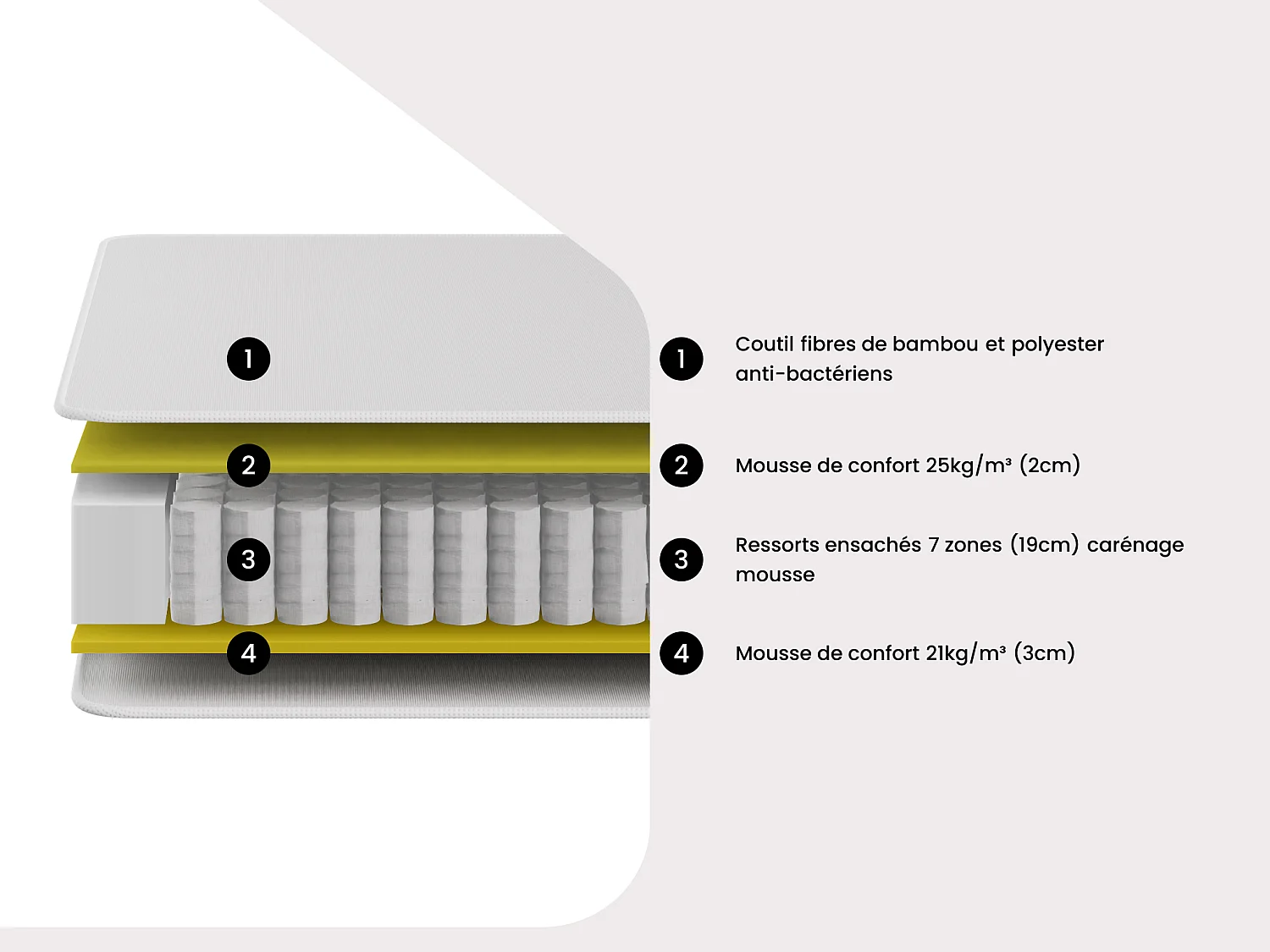 1

2

3

4

1 Coutil fibres de bambou et polyester anti-bactériens

2 Mousse de confort 25kg/m³ (2cm)

3 Ressorts ensachés 7 zones (19cm) carénage mousse

4 Mousse de confort 21kg/m³ (3cm)