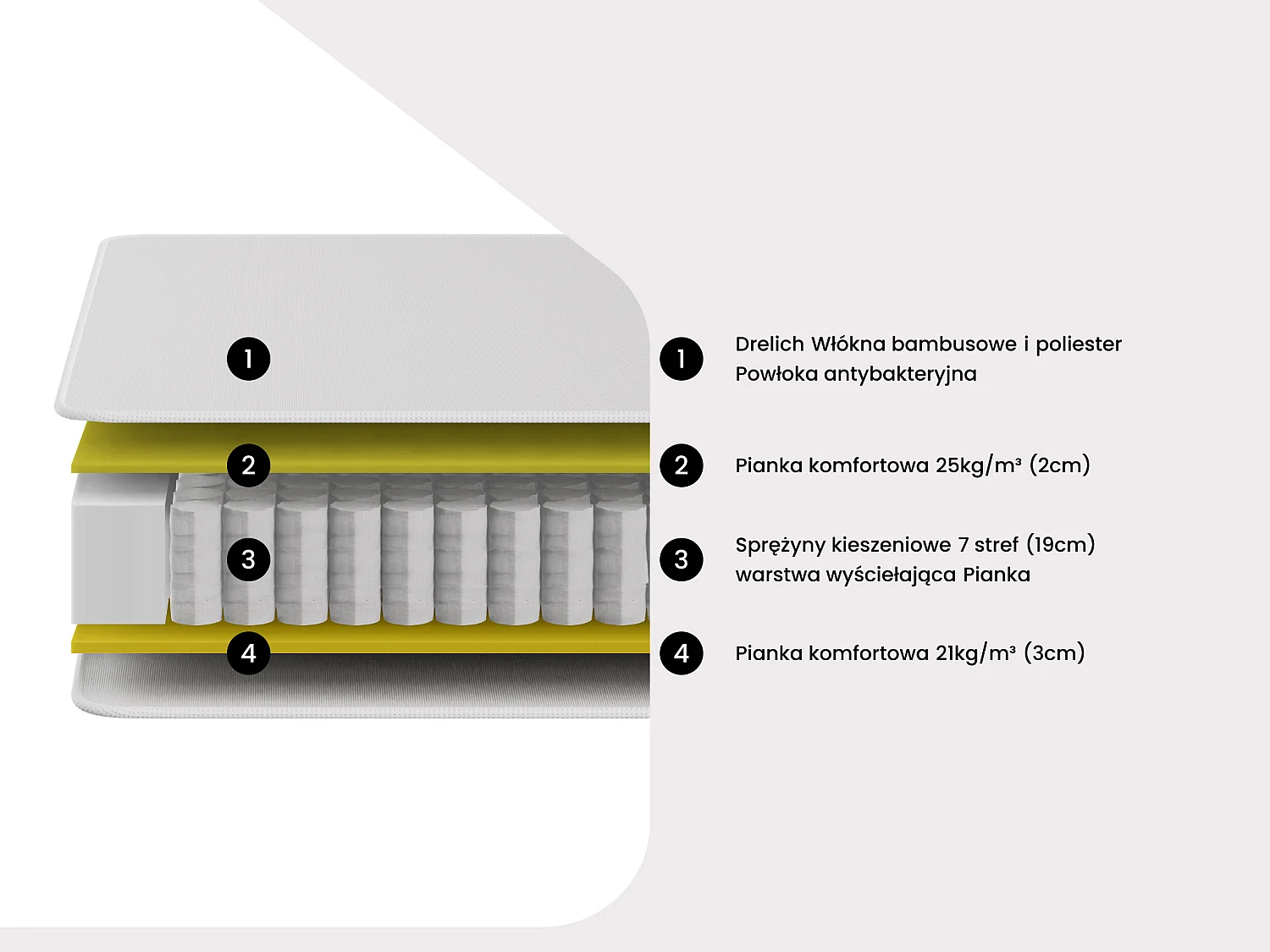 1
2
3
4

1 Drelich Włókna bambusowe i poliester
Powłoka antybakteryjna

2 Pianka komfortowa 25kg/m³ (2cm)

3 Sprężyny kieszeniowe 7 stref (19cm)
warstwa wyściełająca Pianka

4 Pianka komfortowa 21kg/m³ (3cm)