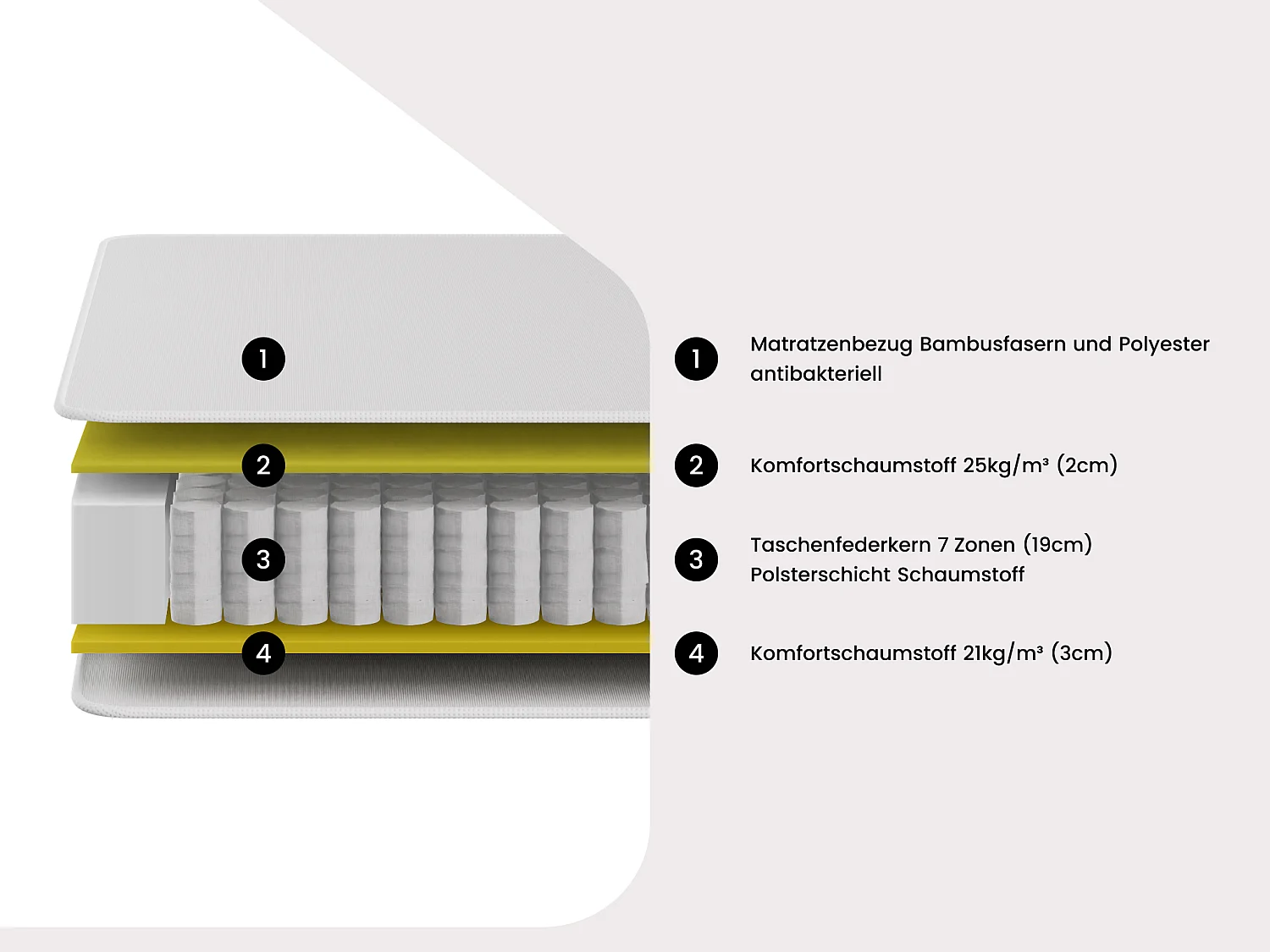 1

2

3

4

1 Matratzenbezug Bambusfasern und Polyester antibakteriell

2 Komfortschaumstoff 25kg/m³ (2cm)

3 Taschenfederkern 7 Zonen (19cm) Polsterschicht Schaumstoff

4 Komfortschaumstoff 21kg/m³ (3cm)