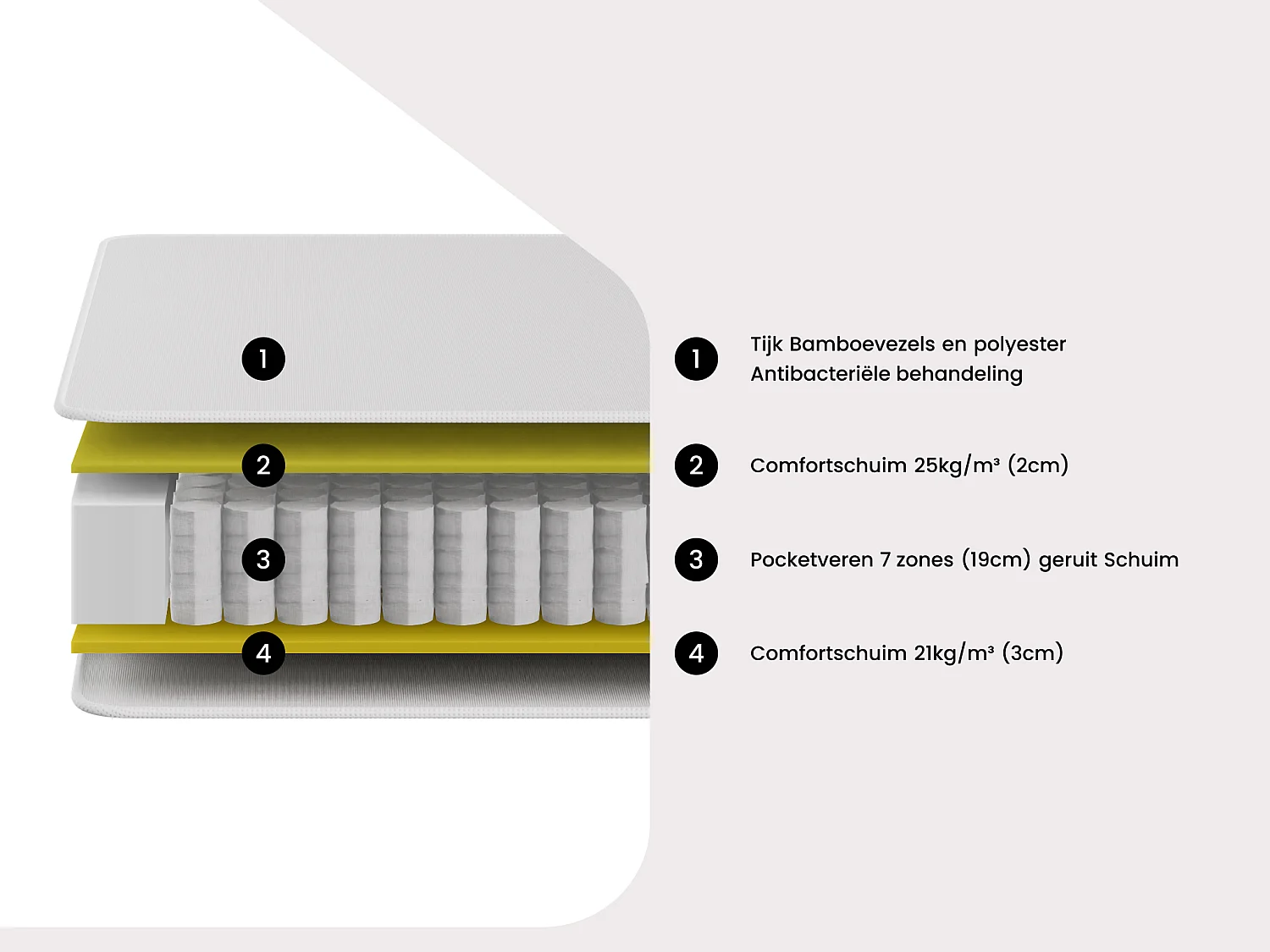 1

2

3

4

1 Tijk Bamboevezels en polyester
Antibacteriële behandeling

2 Comfortschuim 25kg/m³ (2cm)

3 Pocketveren 7 zones (19cm) geruit Schuim

4 Comfortschuim 21kg/m³ (3cm)