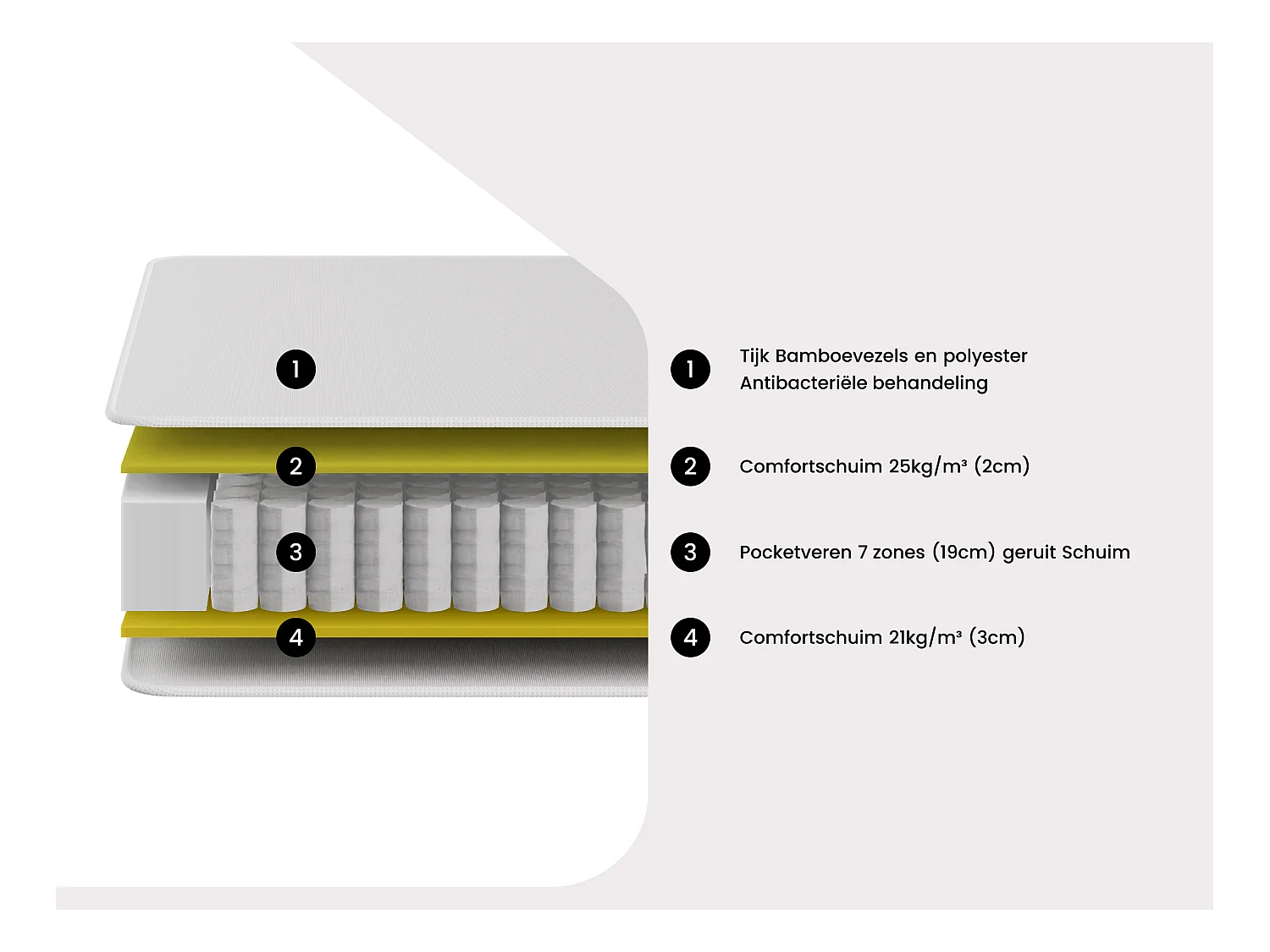 1

2

3

4

1 Tijk Bamboevezels en polyester
Antibacteriële behandeling

2 Comfortschuim 25kg/m³ (2cm)

3 Pocketveren 7 zones (19cm) geruit Schuim

4 Comfortschuim 21kg/m³ (3cm)