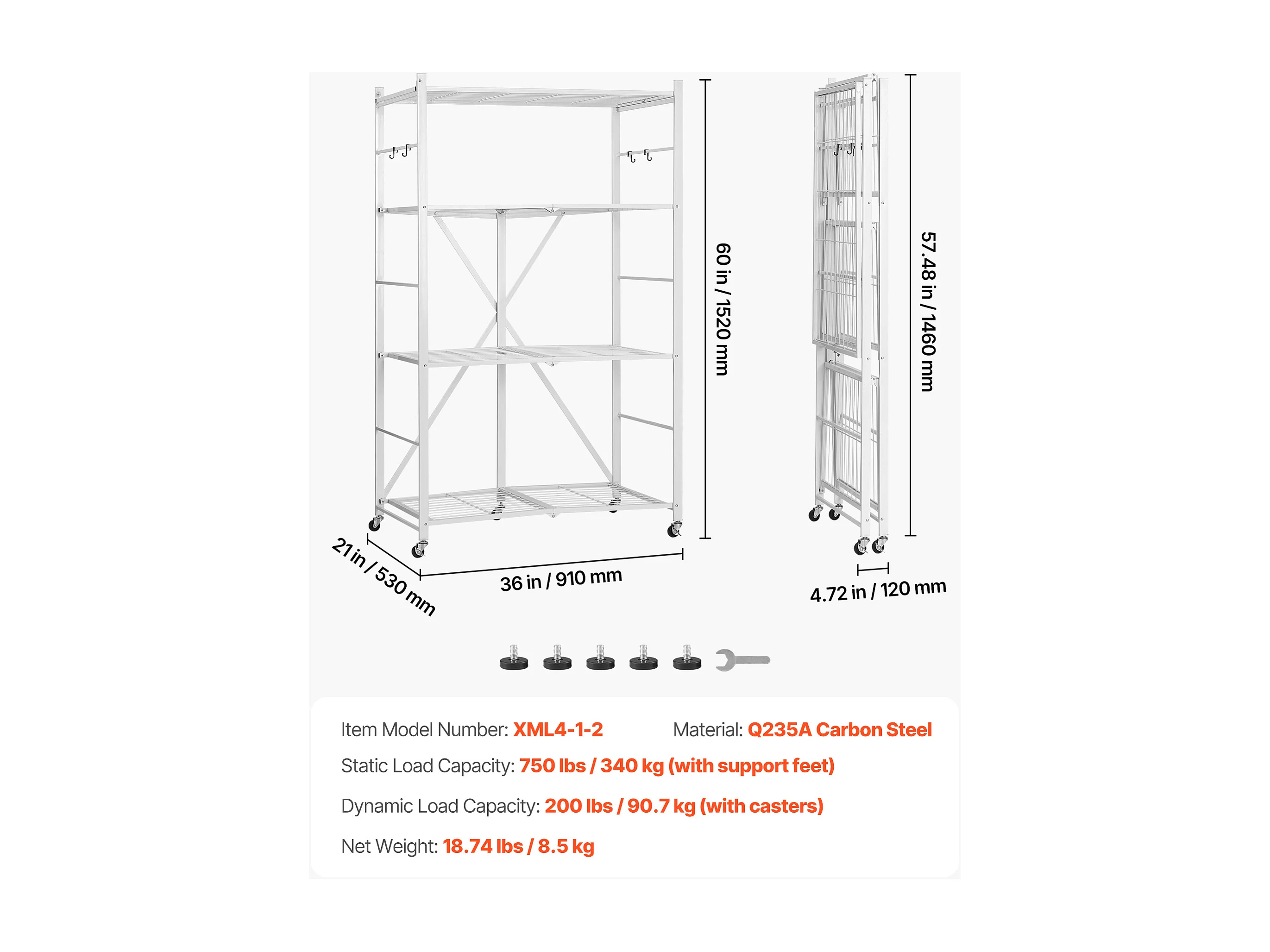 60 in / 1520 mm

57.48 in / 1460 mm

21 in / 530 mm

36 in / 910 mm

4.72 in / 120 mm

Item Model Number: XML4-1-2

Material: Q235A Carbon Steel

Static Load Capacity: 750 lbs / 340 kg (with support feet)

Dynamic Load Capacity: 200 lbs / 90.7 kg (with casters)

Net Weight: 18.74 lbs / 8.5 kg