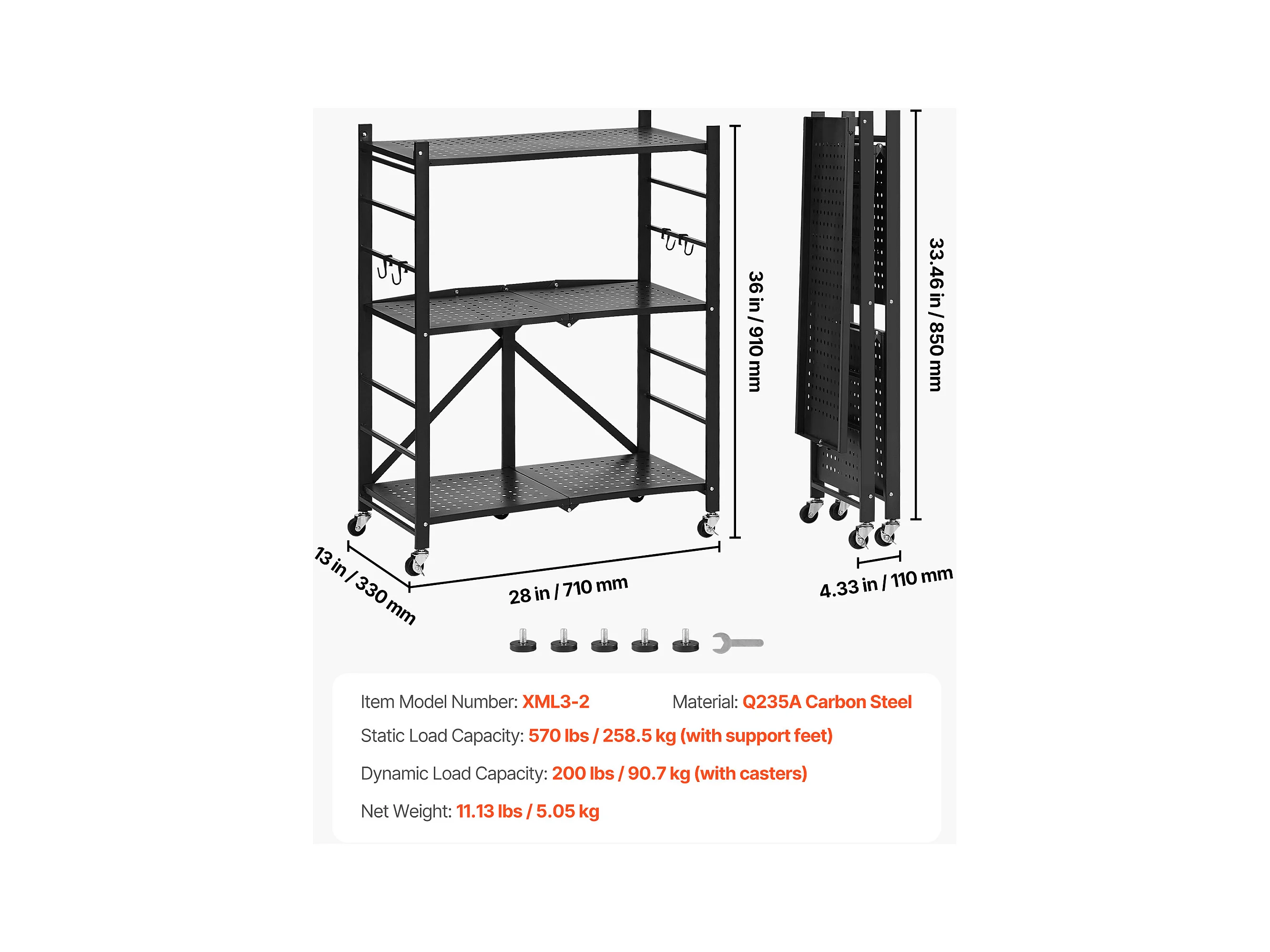 36 in / 910 mm

33.46 in / 850 mm

13 in / 330 mm

28 in / 710 mm

4.33 in / 110 mm

Item Model Number: XML3-2

Material: Q235A Carbon Steel

Static Load Capacity: 570 lbs / 258.5 kg (with support feet)

Dynamic Load Capacity: 200 lbs / 90.7 kg (with casters)

Net Weight: 11.13 lbs / 5.05 kg