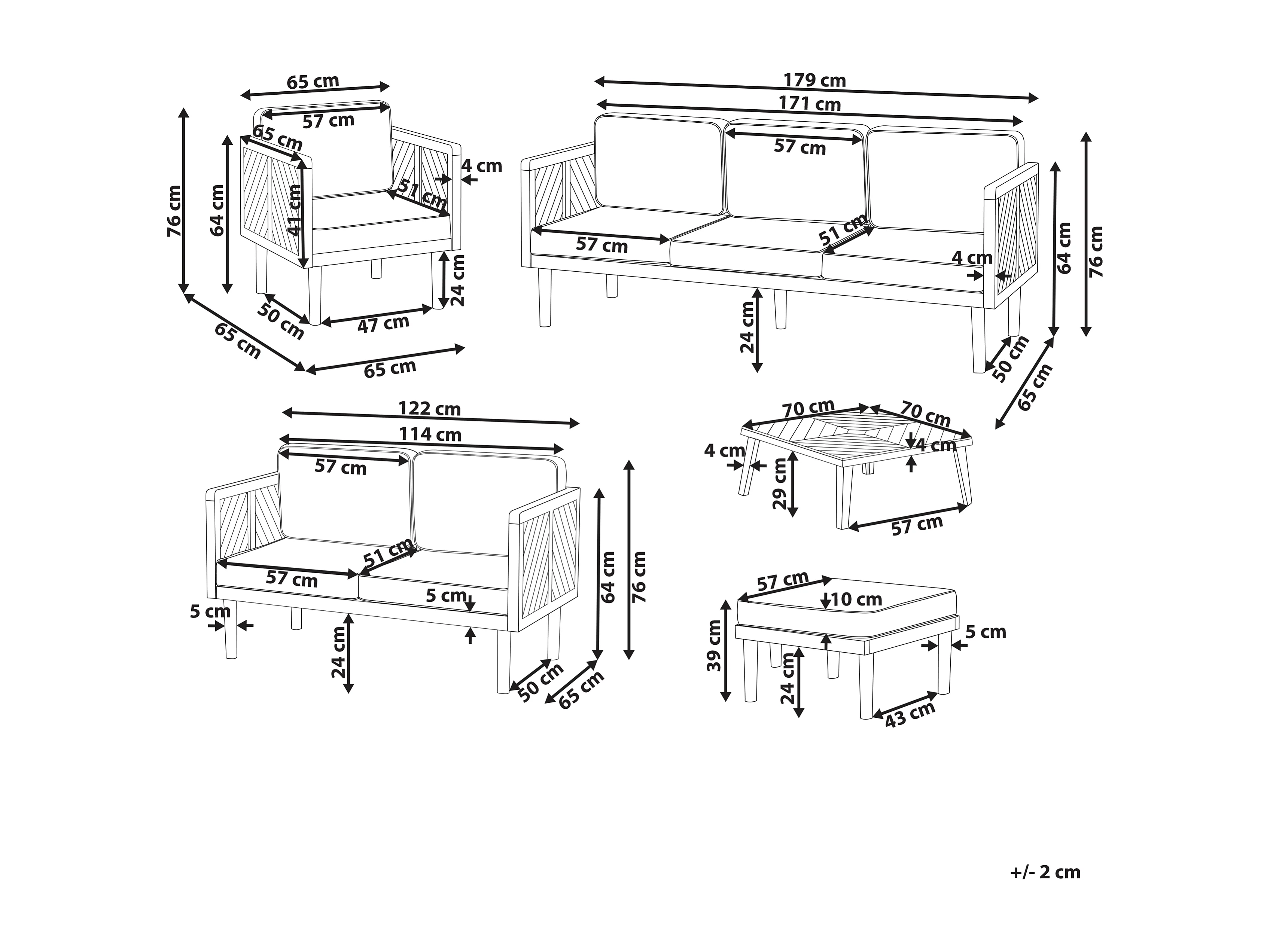 65 cm
57 cm
65 cm
4 cm
76 cm
64 cm
41 cm
51 cm
24 cm
50 cm
47 cm
65 cm
65 cm

179 cm
171 cm
57 cm
57 cm
51 cm
4 cm
64 cm
76 cm
24 cm
50 cm
65 cm

122 cm
114 cm
57 cm
51 cm
57 cm
5 cm
5 cm
24 cm
64 cm
76 cm
50 cm
65 cm

70 cm
70 cm
4 cm
4 cm
29 cm
57 cm

57 cm
10 cm
39 cm
5 cm
24 cm
43 cm

+/- 2 cm