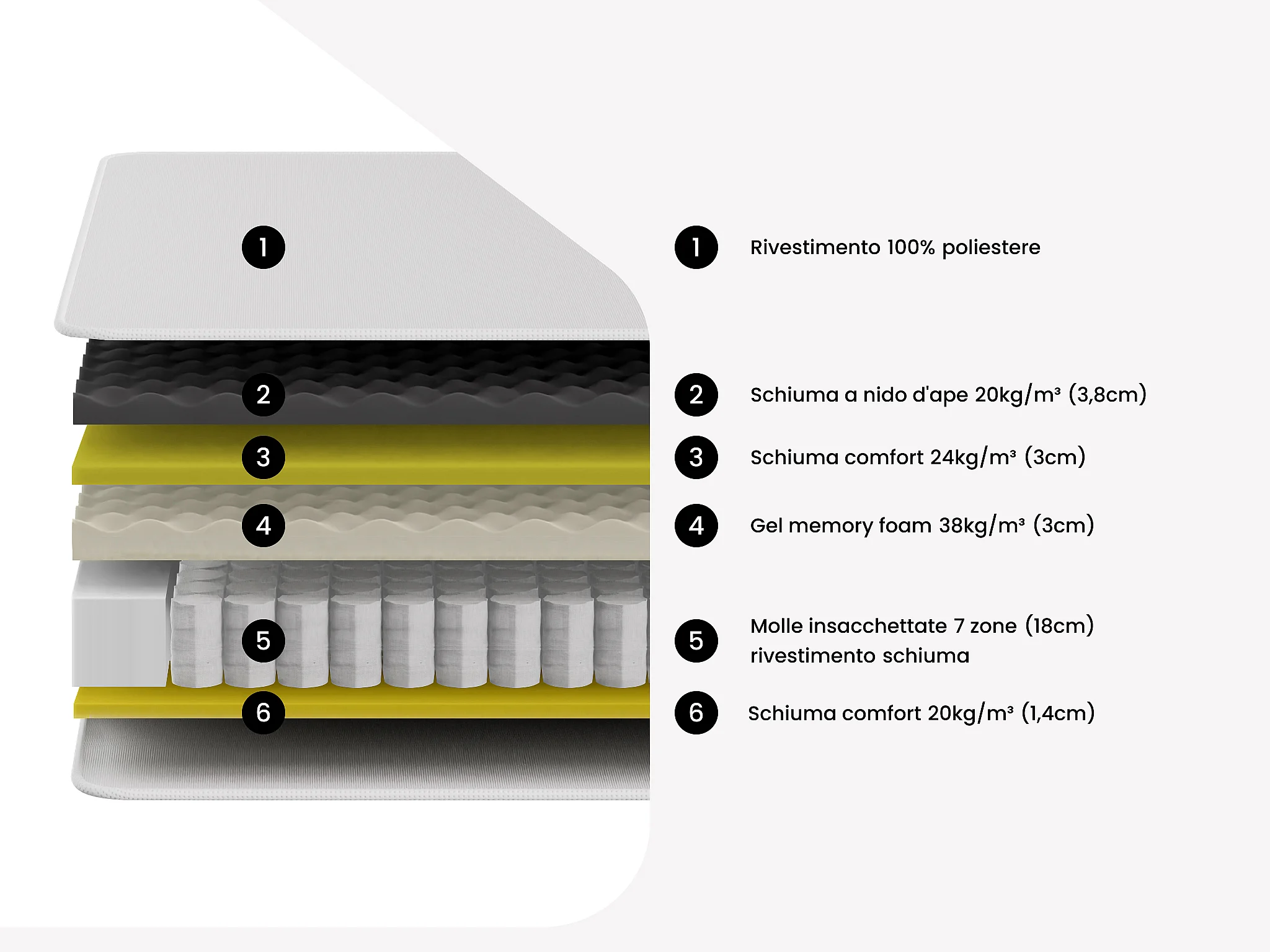 1

2

3

4

5

6

1 Rivestimento 100% poliestere

2 Schiuma a nido d'ape 20kg/m³ (3,8cm)

3 Schiuma comfort 24kg/m³ (3cm)

4 Gel memory foam 38kg/m³ (3cm)

5 Molle insacchettate 7 zone (18cm) rivestimento schiuma

6 Schiuma comfort 20kg/m³ (1,4cm)