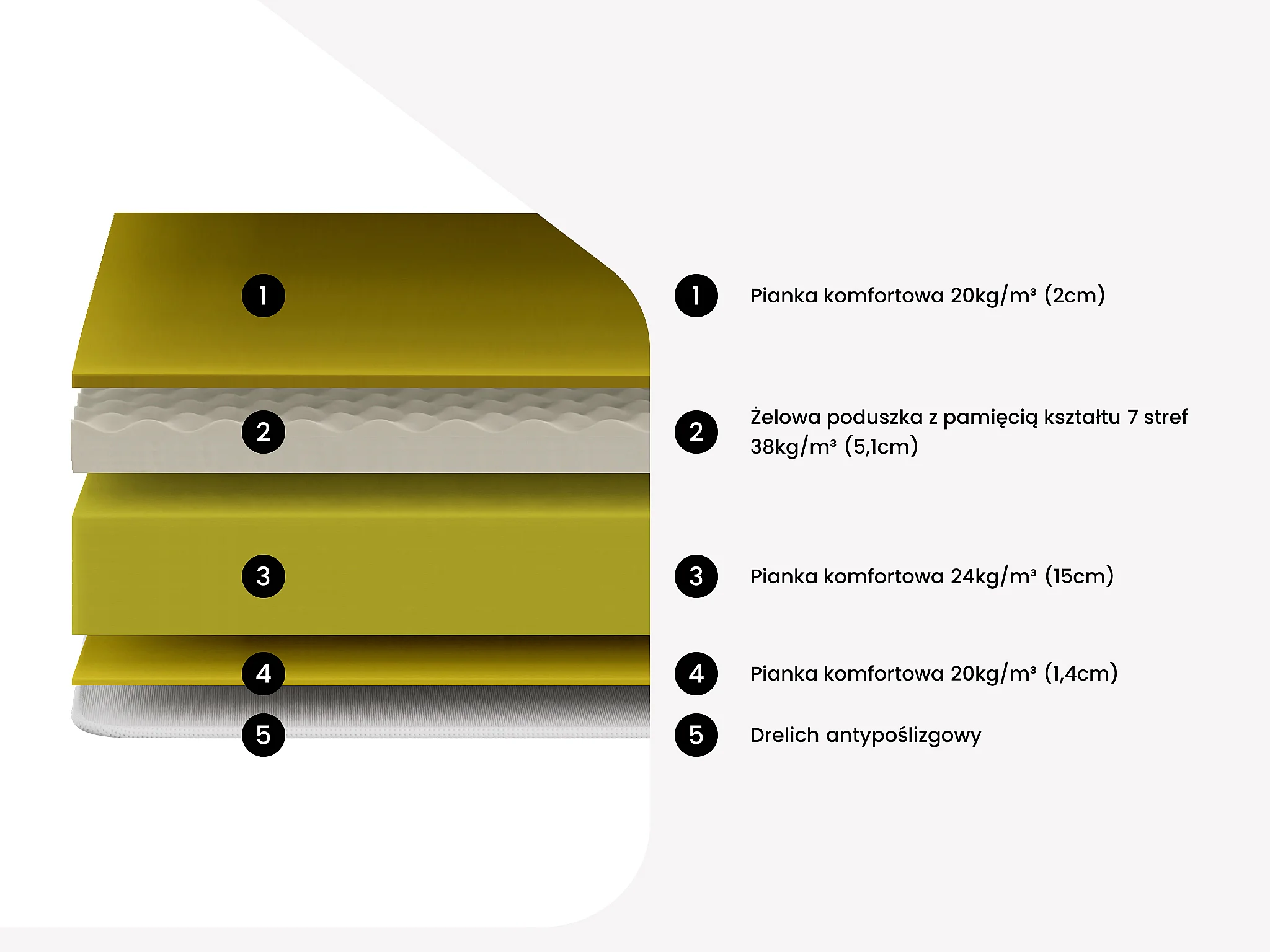 1
2
3
4
5

1 Pianka komfortowa 20kg/m³ (2cm)

2 Żelowa poduszka z pamięcią kształtu 7 stref 38kg/m³ (5,1cm)

3 Pianka komfortowa 24kg/m³ (15cm)

4 Pianka komfortowa 20kg/m³ (1,4cm)

5 Drelich antypoślizgowy