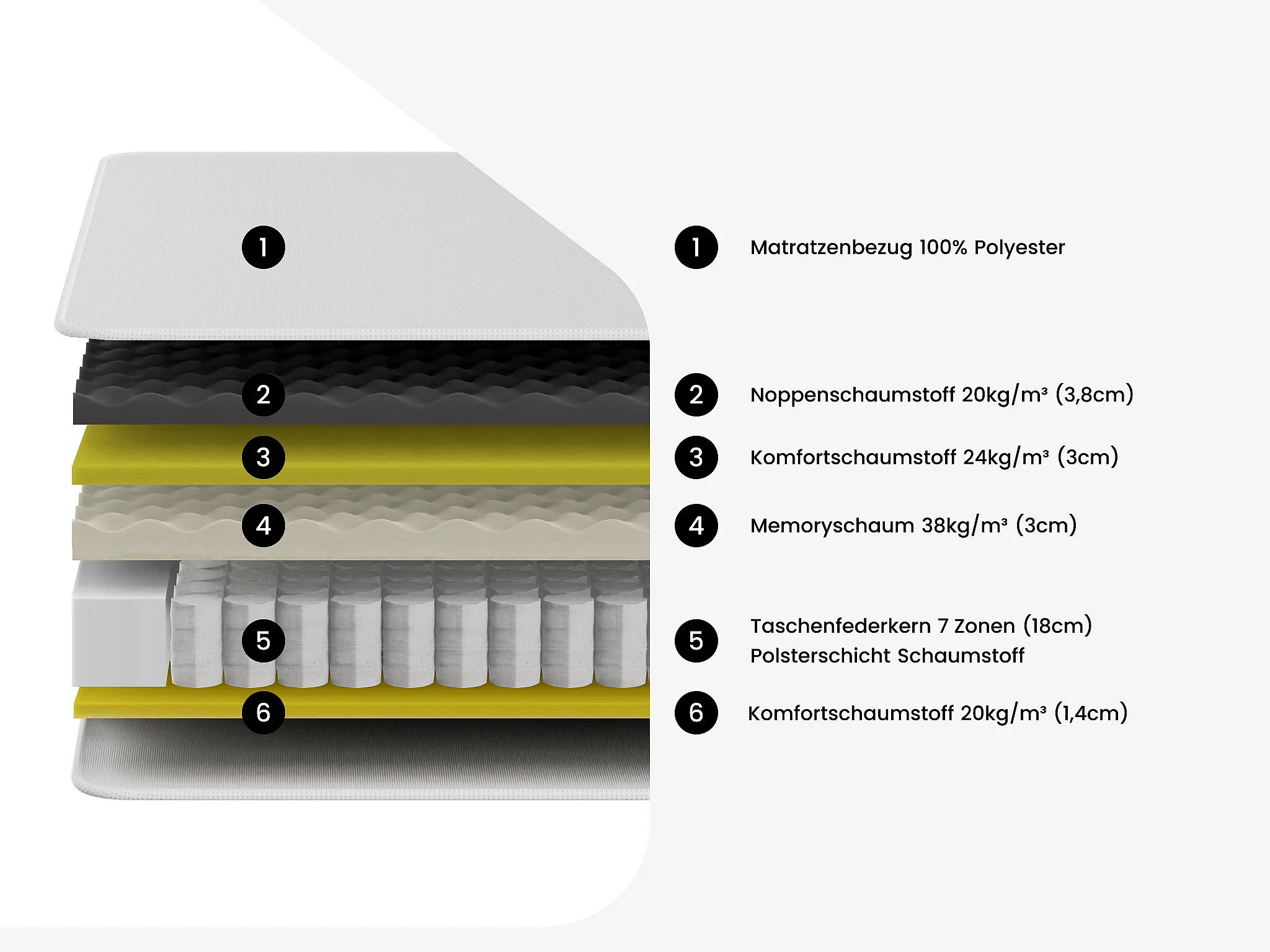 1
2
3
4
5
6

1 Matratzenbezug 100% Polyester

2 Noppenschaumstoff 20kg/m³ (3,8cm)

3 Komfortschaumstoff 24kg/m³ (3cm)

4 Memoryschaum 38kg/m³ (3cm)

5 Taschenfederkern 7 Zonen (18cm)
Polsterschicht Schaumstoff

6 Komfortschaumstoff 20kg/m³ (1,4cm)