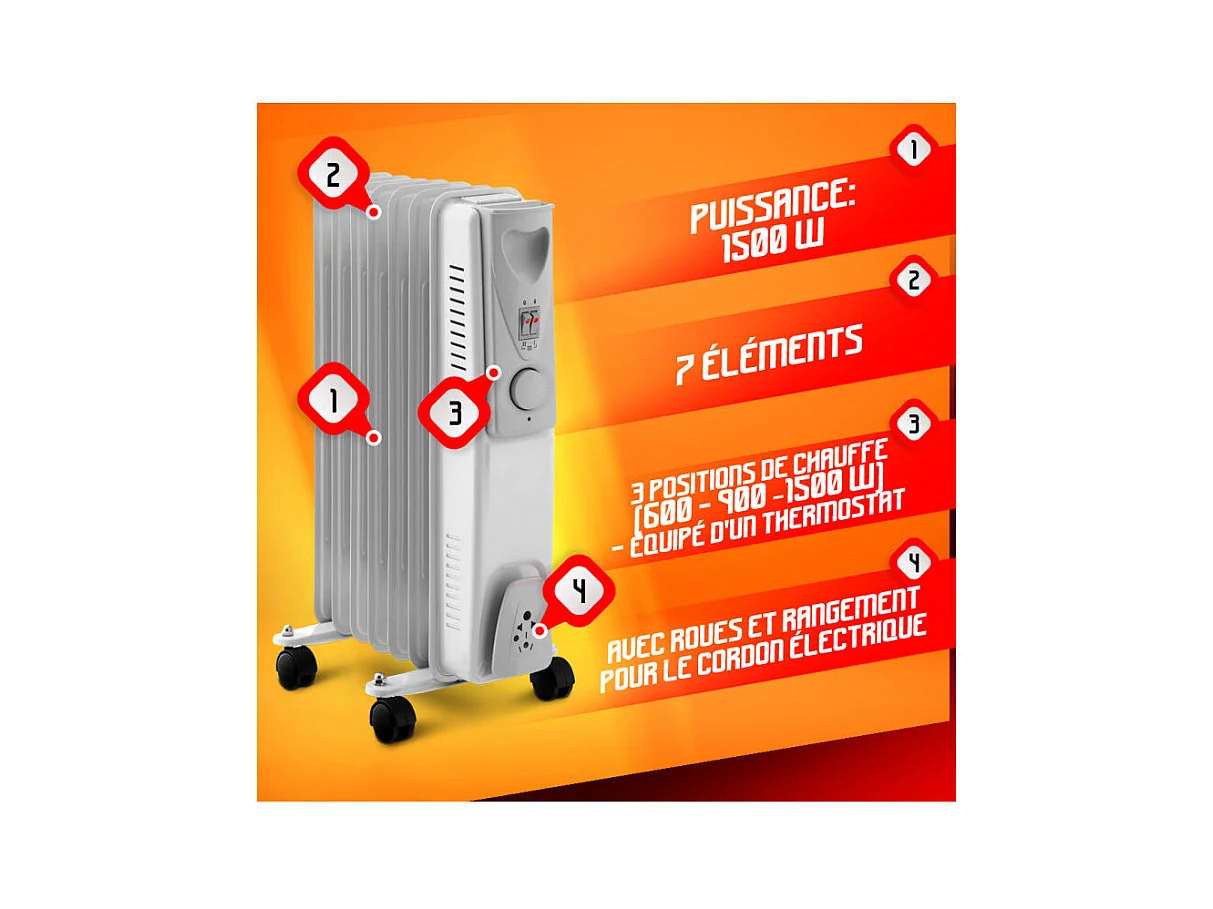 2

1

3

4

1

PUISSANCE: 1500 W

2

7 ÉLÉMENTS

3

3 POSITIONS DE CHAUFFE (600 - 900 -1500 W) - ÉQUIPÉ D'UN THERMOSTAT

4

AVEC ROUES ET RANGEMENT POUR LE CORDON ÉLECTRIQUE