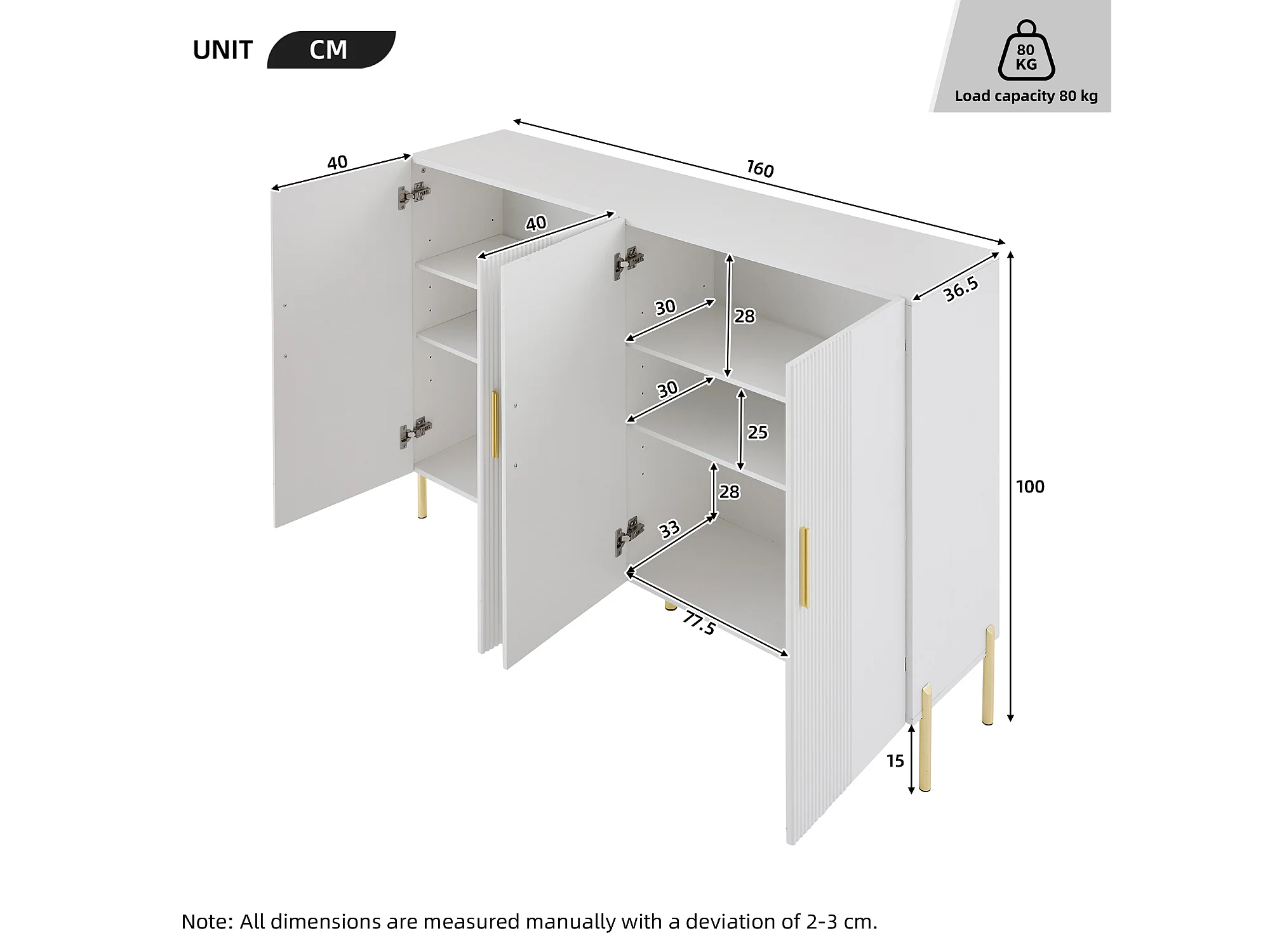 UNIT CM

80 KG

Load capacity 80 kg

40

160

40

36.5

30

28

30

25

28

33

77.5

100

15

Note: All dimensions are measured manually with a deviation of 2-3 cm.