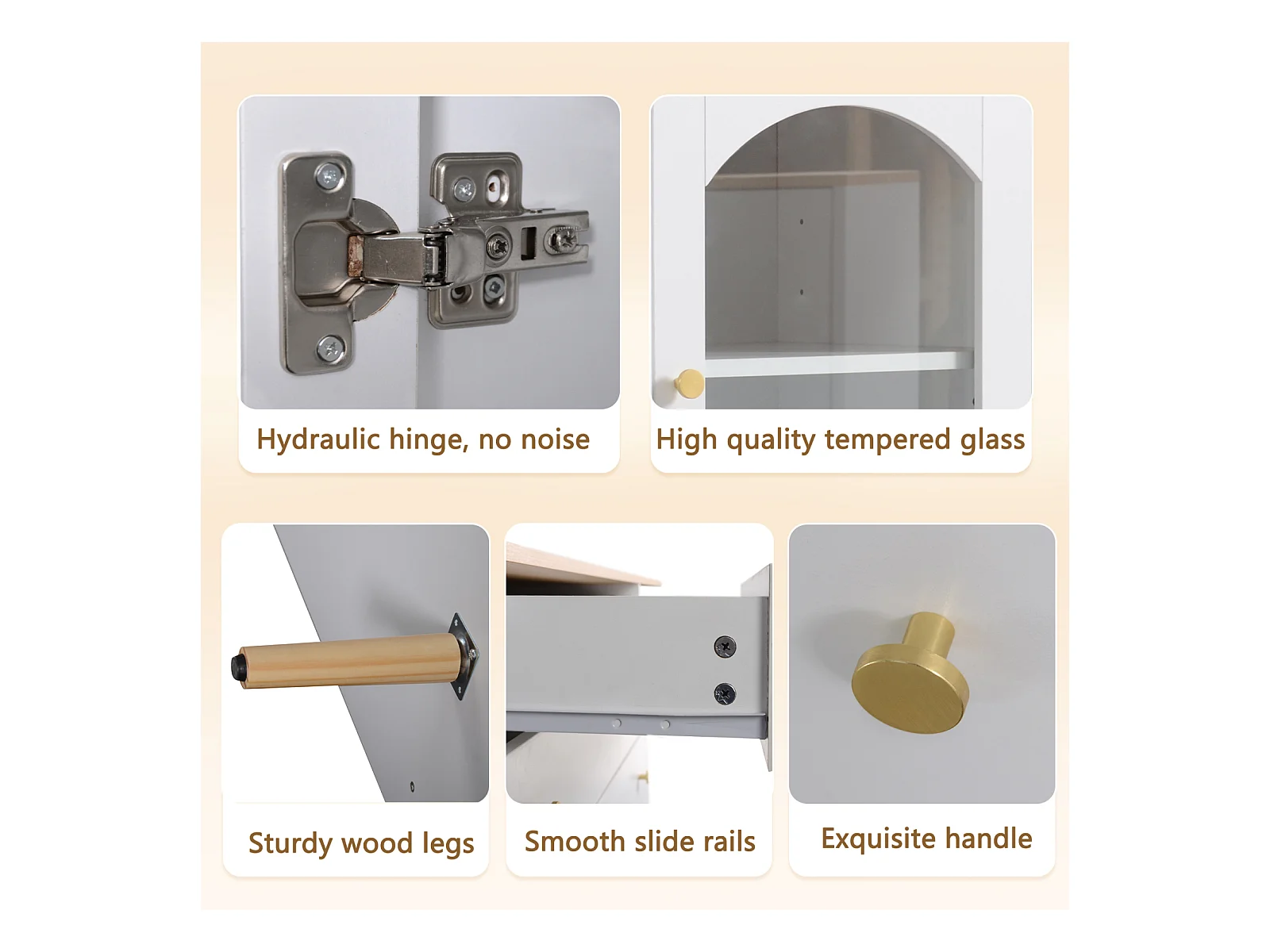 Hydraulic hinge, no noise

High quality tempered glass

Sturdy wood legs

Smooth slide rails

Exquisite handle