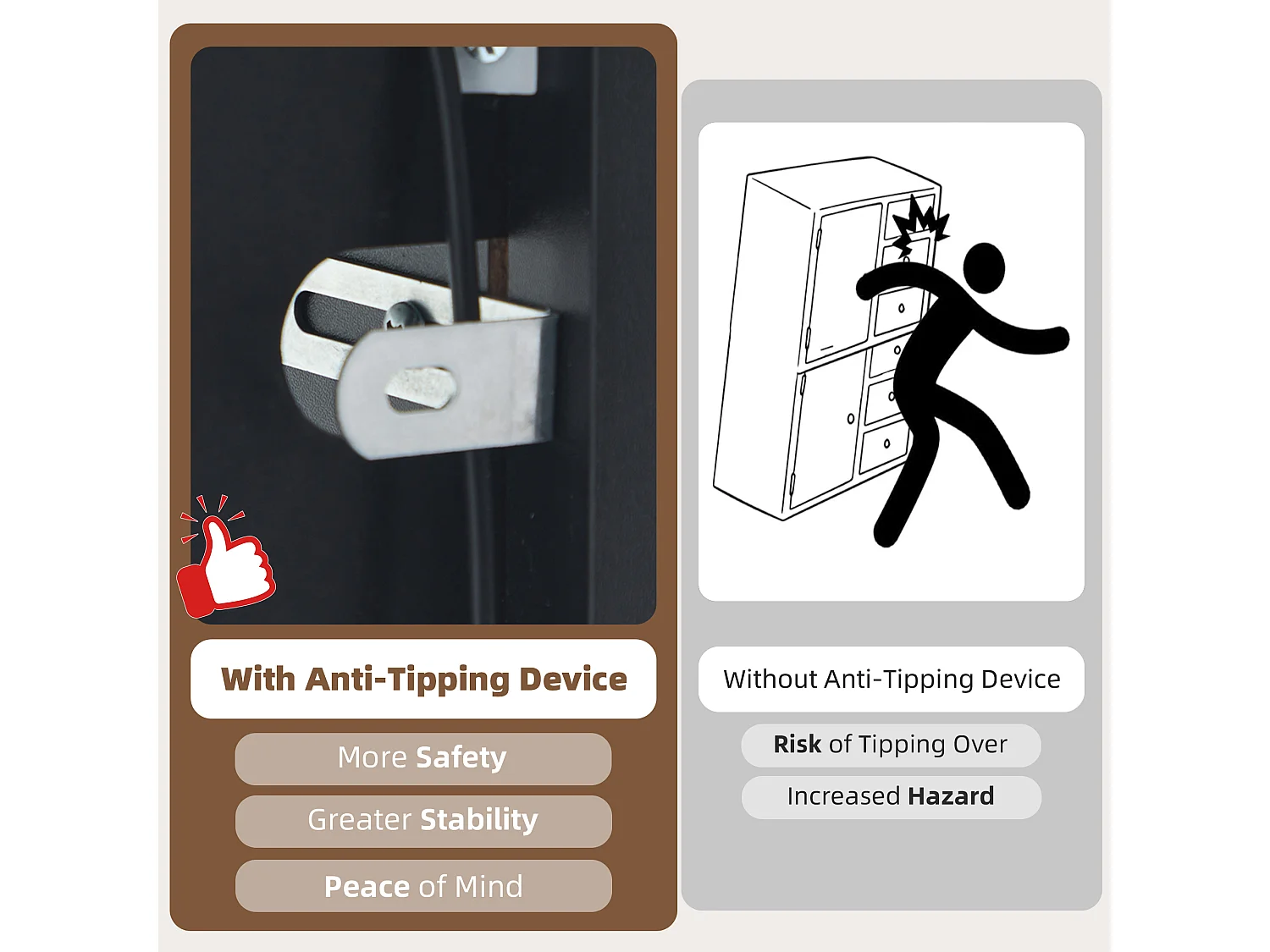 With Anti-Tipping Device

More Safety

Greater Stability

Peace of Mind

Without Anti-Tipping Device

Risk of Tipping Over

Increased Hazard