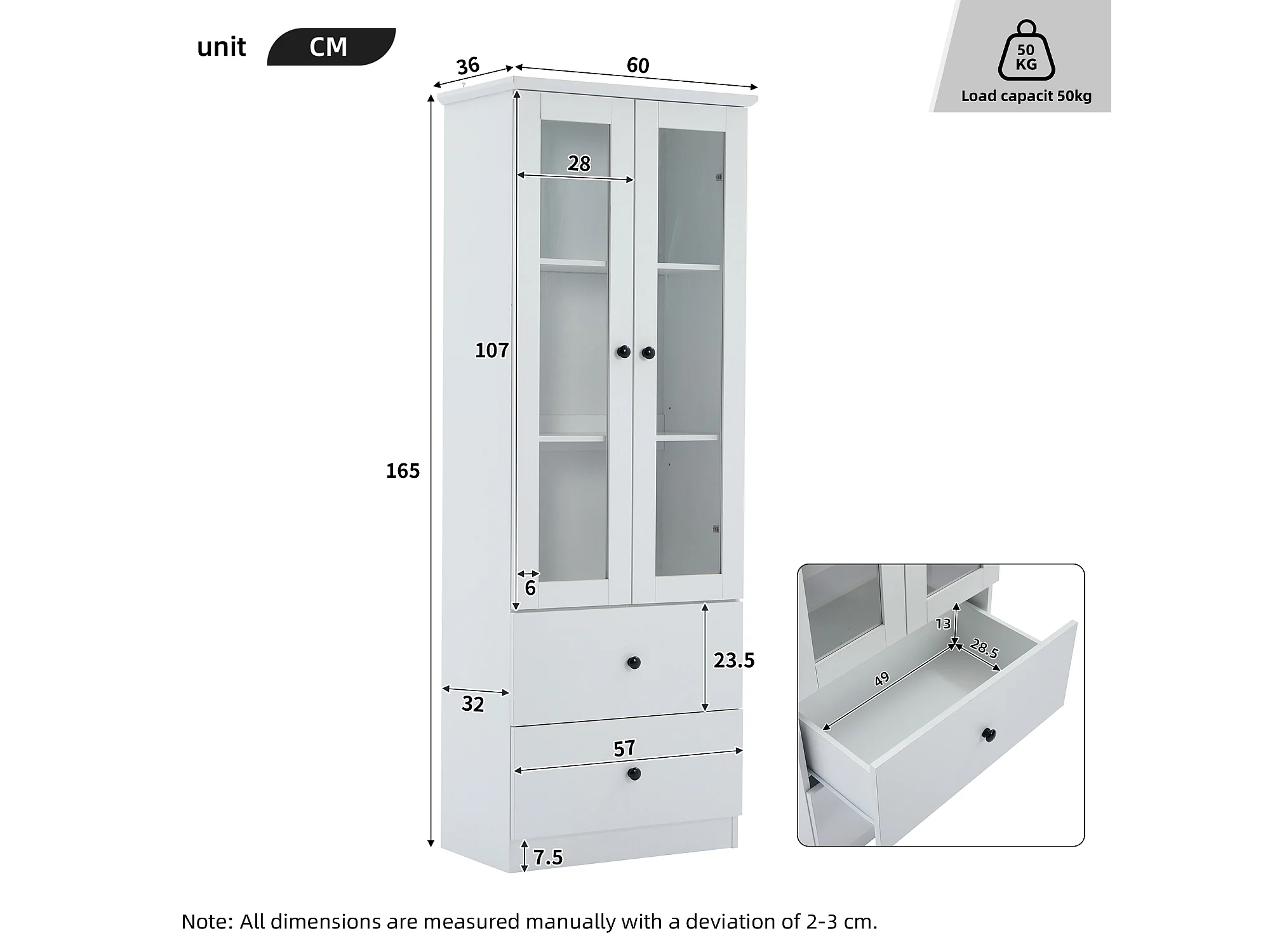 unit CM

50 KG
Load capacit 50kg

36
60
28
107
165
6
23.5
32
57
7.5

13
28.5
49

Note: All dimensions are measured manually with a deviation of 2-3 cm.