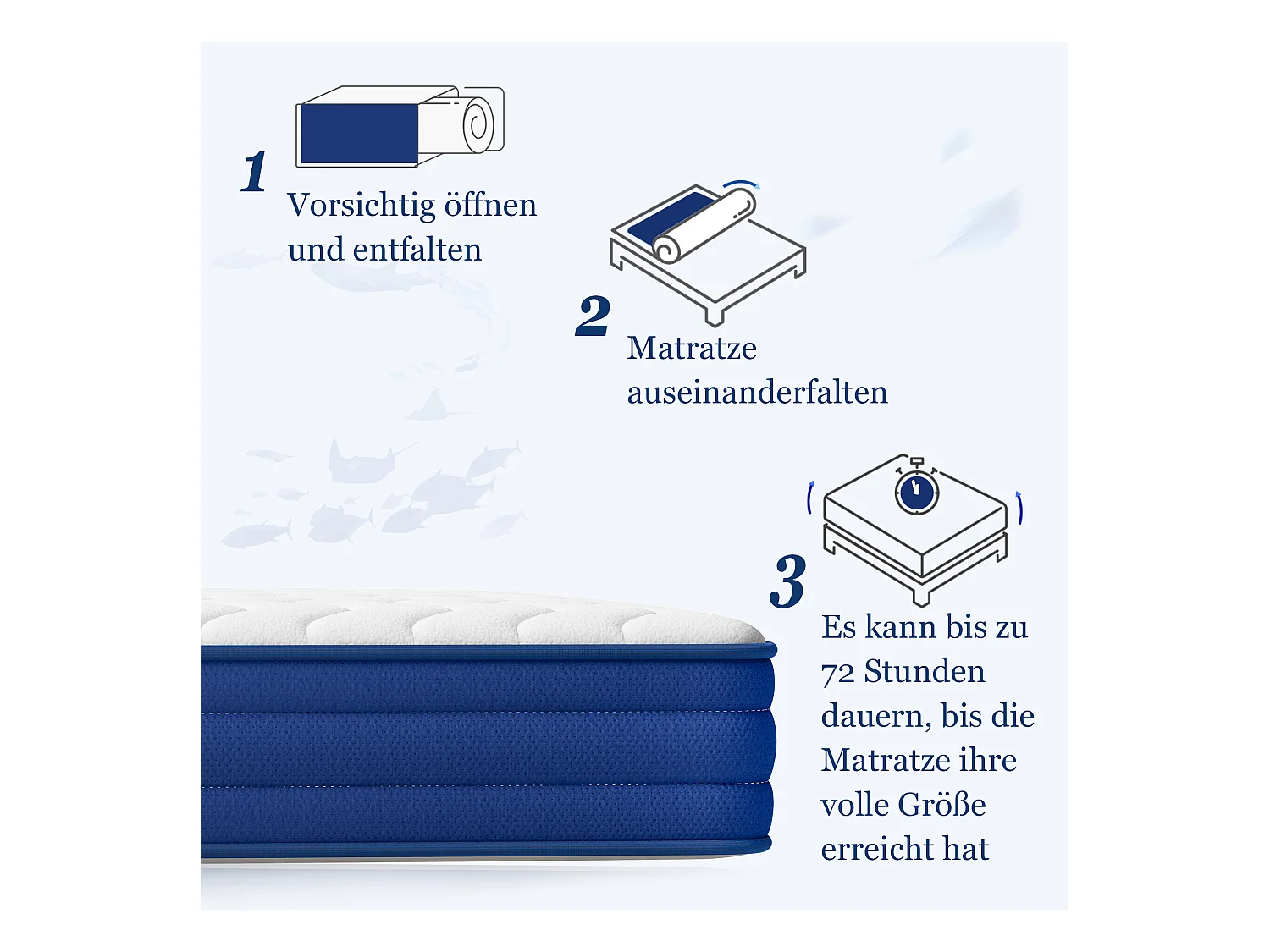 1
Vorsichtig öffnen und entfalten

2
Matratze auseinanderfalten

3
Es kann bis zu 72 Stunden dauern, bis die Matratze ihre volle Größe erreicht hat