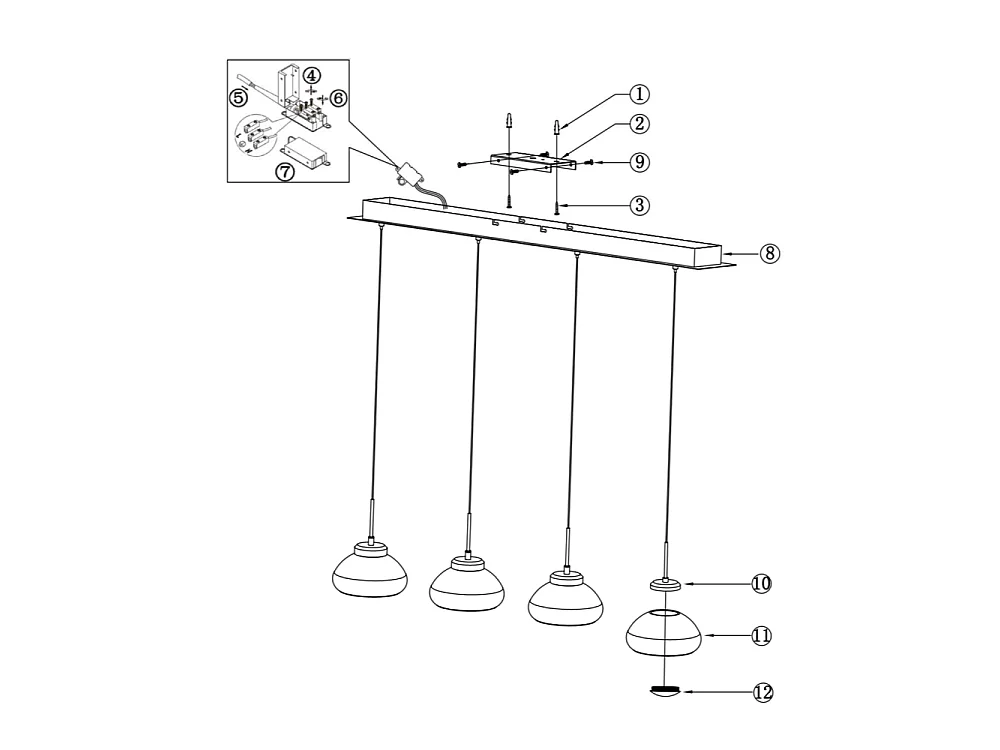 ④
⑤
⑥
⑦
①
②
⑨
③
⑧
⑩
⑪
⑫