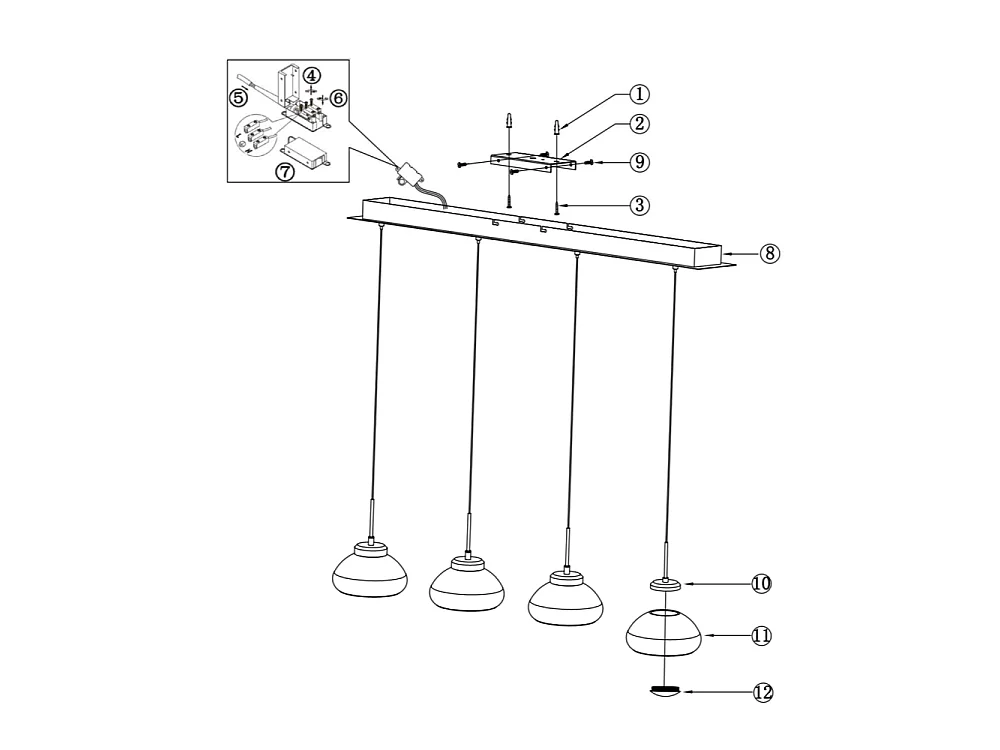 ④
⑤
⑥
⑦
①
②
⑨
③
⑧
⑩
⑪
⑫