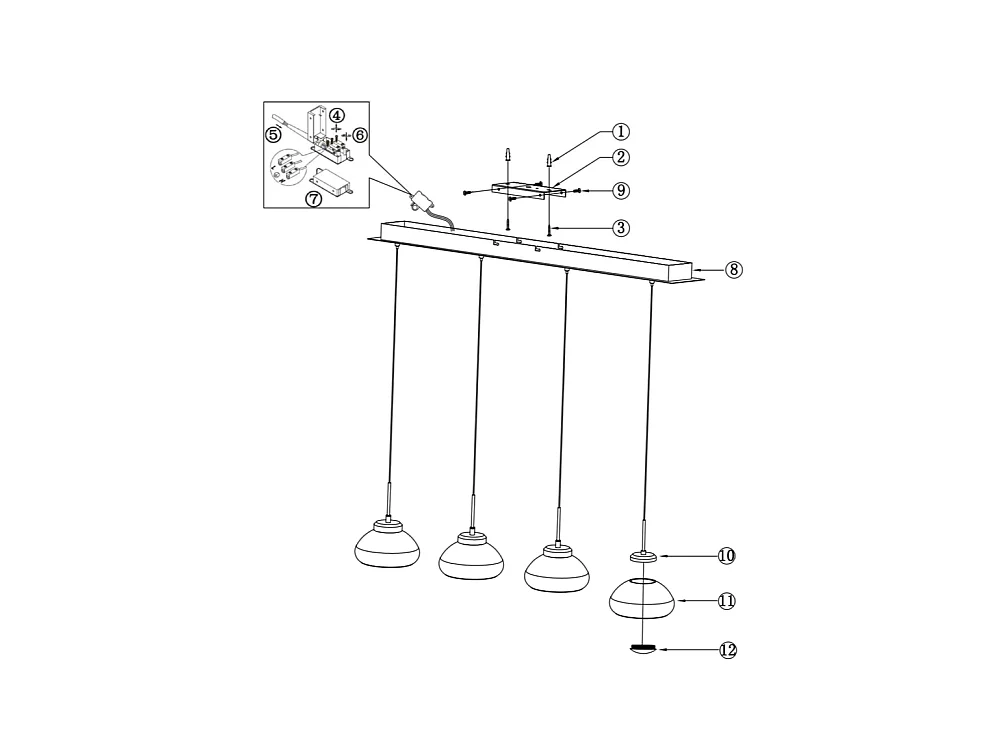 ④
⑤
⑥
⑦
①
②
⑨
③
⑧
⑩
⑪
⑫