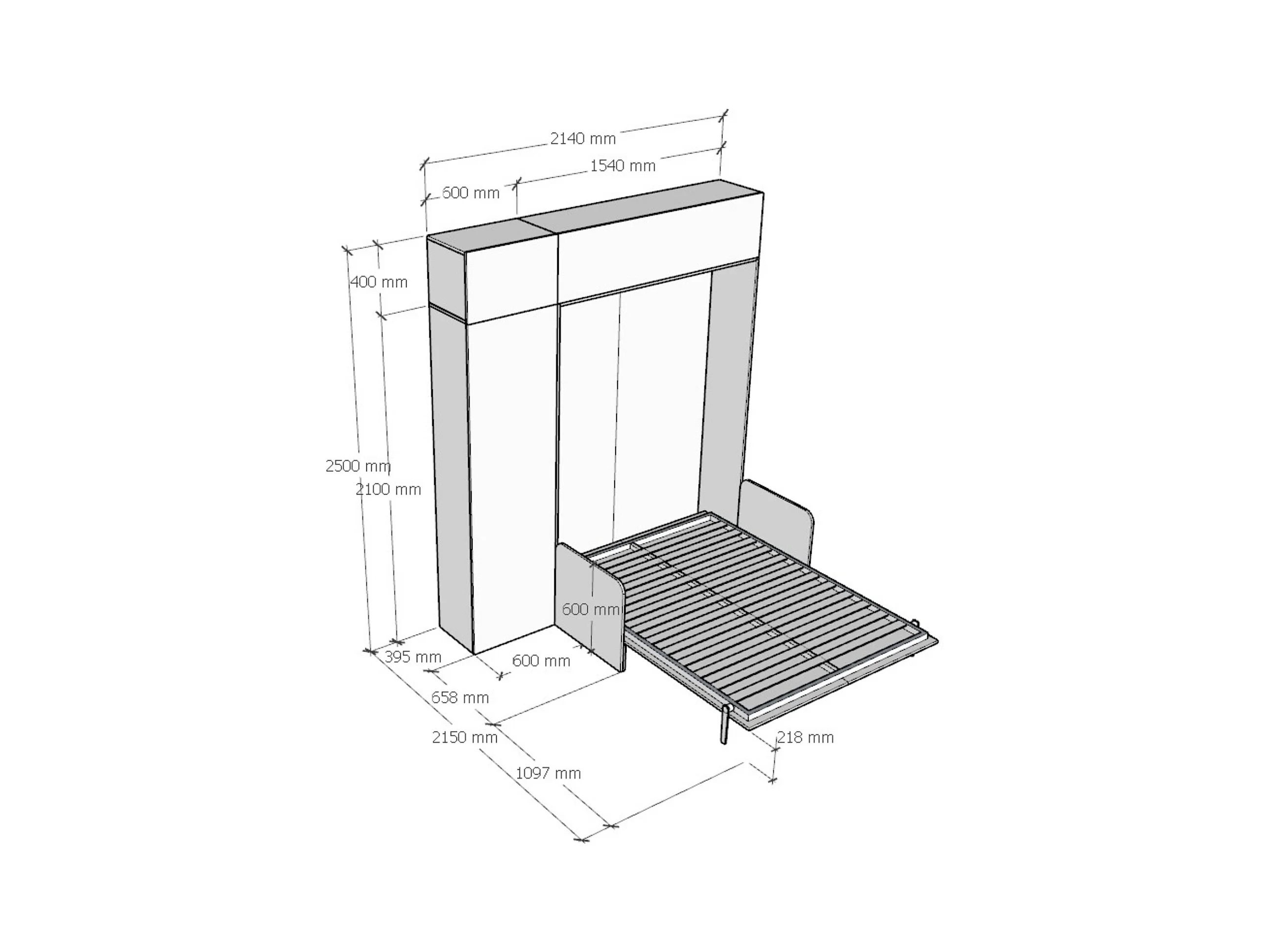 2140 mm
1540 mm
600 mm
400 mm
2500 mm
2100 mm
600 mm
395 mm
600 mm
658 mm
2150 mm
1097 mm
218 mm