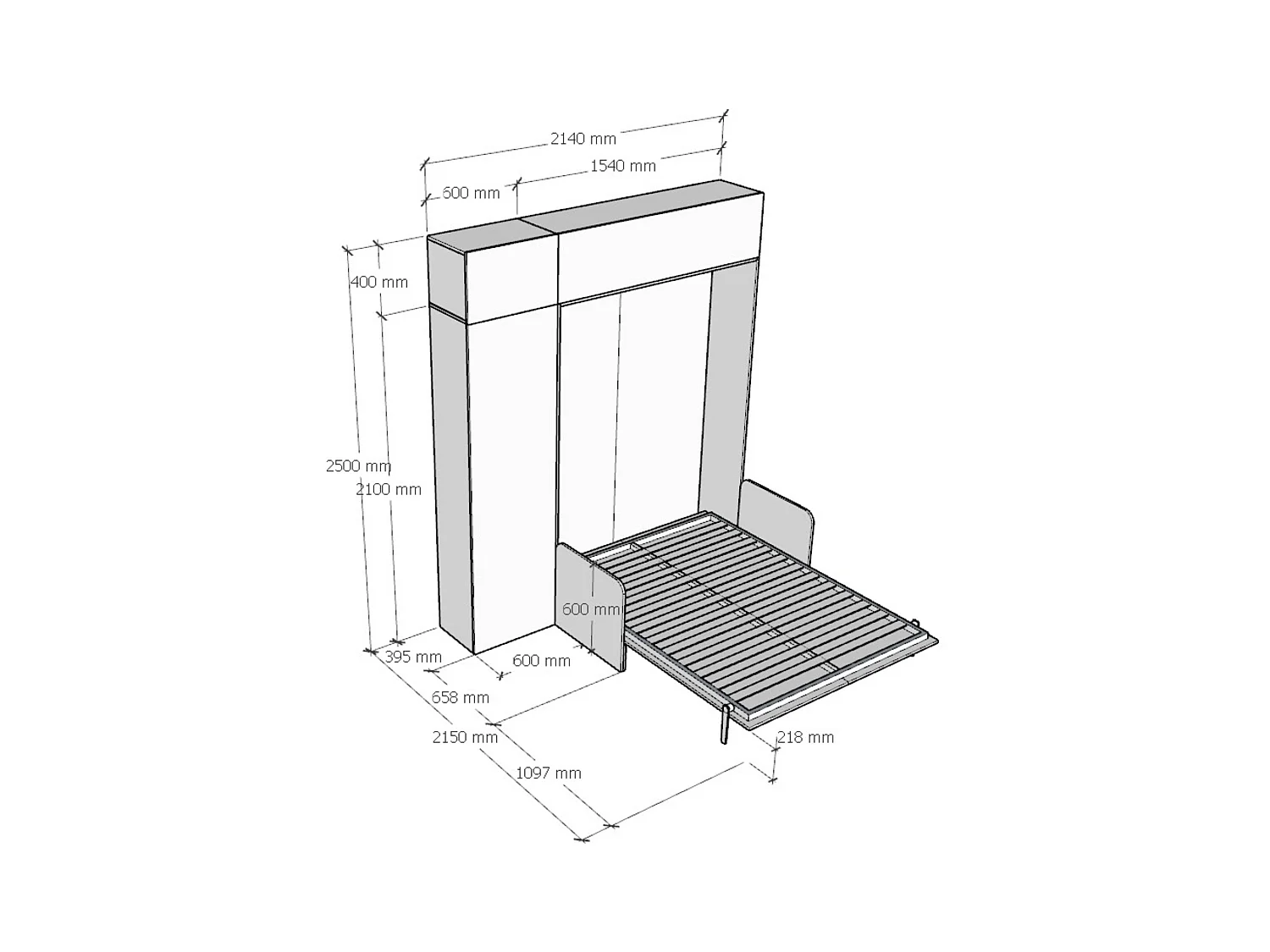 2140 mm
1540 mm
600 mm
400 mm
2500 mm
2100 mm
600 mm
395 mm
600 mm
658 mm
2150 mm
1097 mm
218 mm