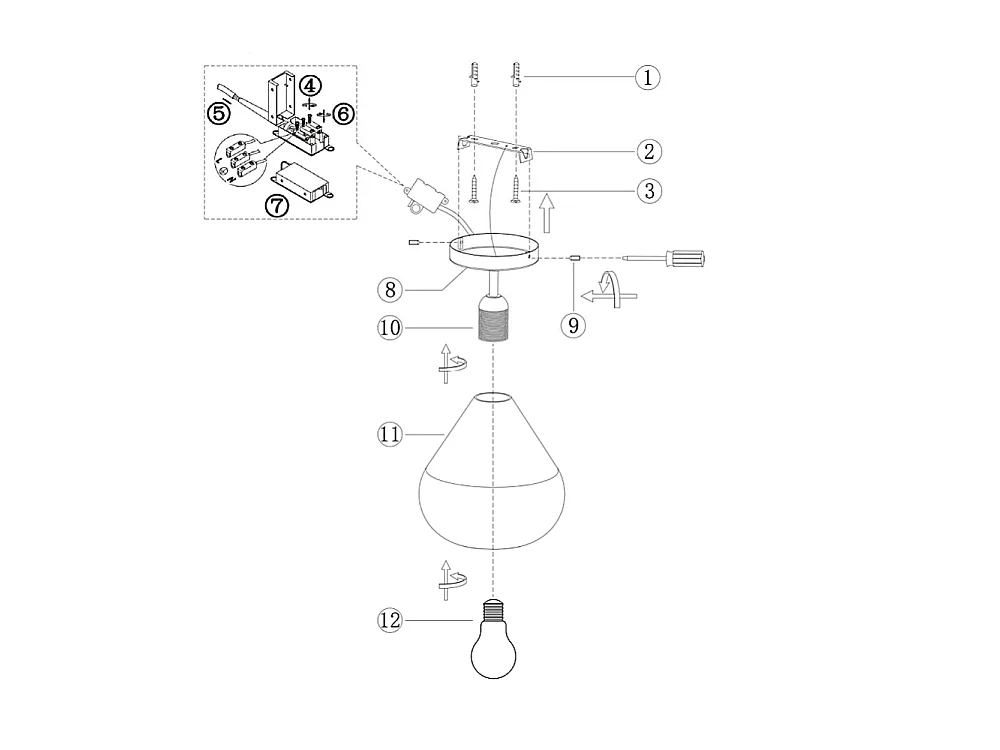 4
5
6
7
1
2
3
8
9
10
11
12