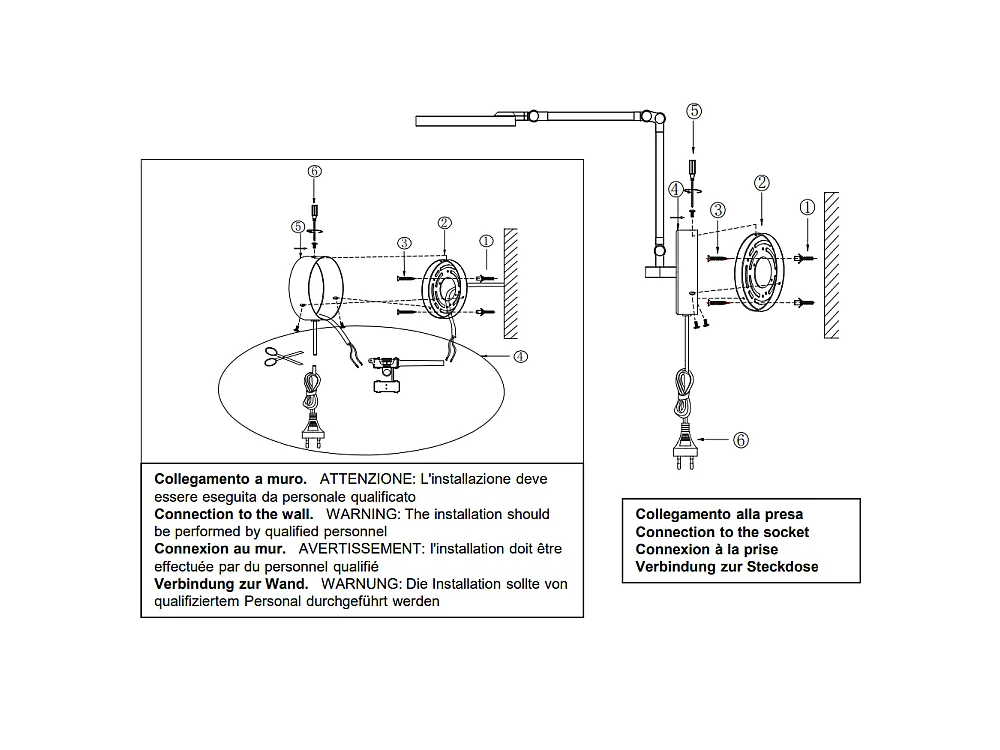 ⑥
⑤
③
②
①
④

Collegamento a muro. ATTENZIONE: L'installazione deve essere eseguita da personale qualificato
Connection to the wall. WARNING: The installation should be performed by qualified personnel
Connexion au mur. AVERTISSEMENT: l'installation doit être effectuée par du personnel qualifié
Verbindung zur Wand. WARNUNG: Die Installation sollte von qualifiziertem Personal durchgeführt werden

⑤
④
③
②
①
⑥

Collegamento alla presa
Connection to the socket
Connexion à la prise
Verbindung zur Steckdose