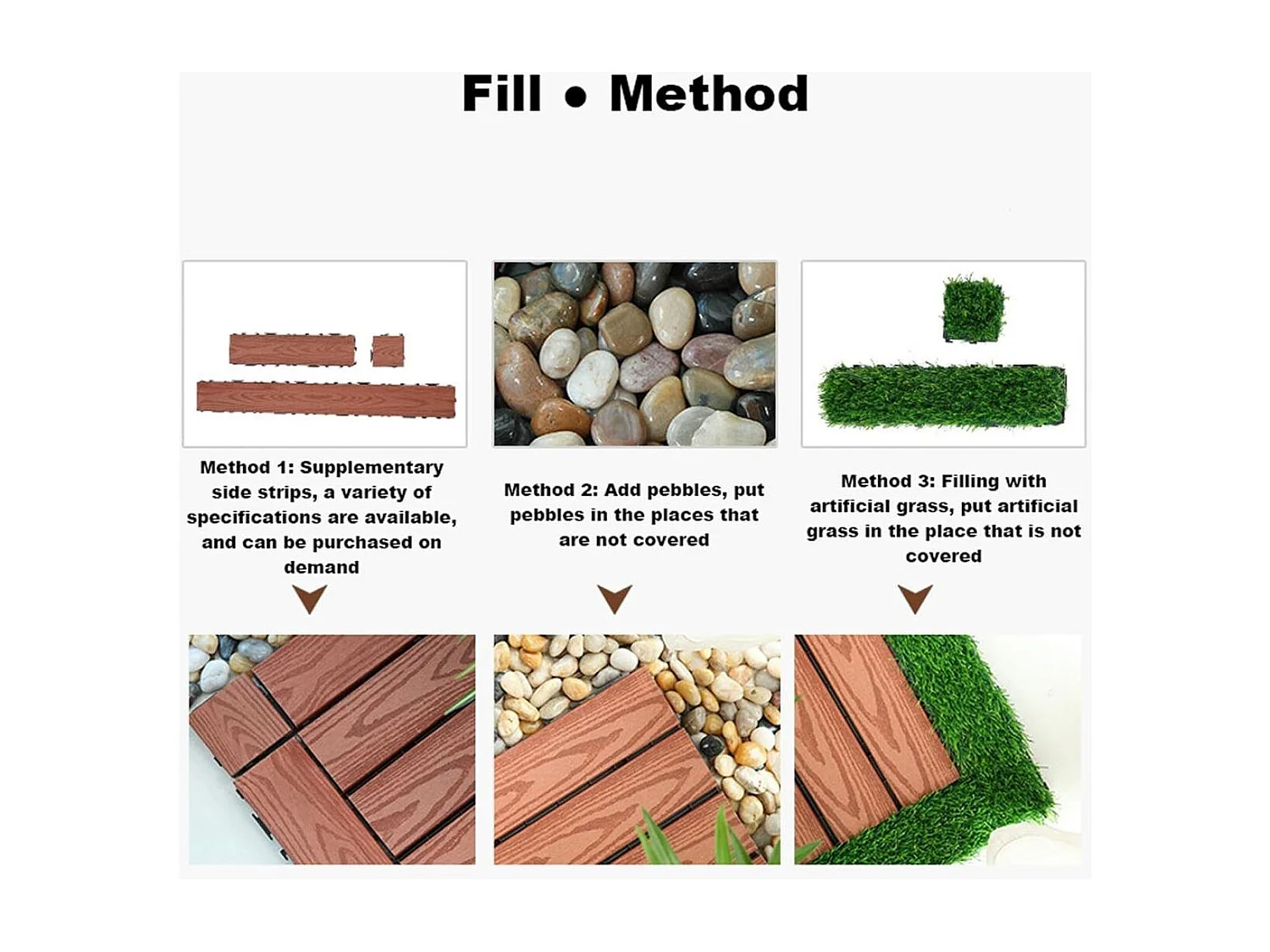 Fill • Method

Method 1: Supplementary side strips, a variety of specifications are available, and can be purchased on demand

Method 2: Add pebbles, put pebbles in the places that are not covered

Method 3: Filling with artificial grass, put artificial grass in the place that is not covered