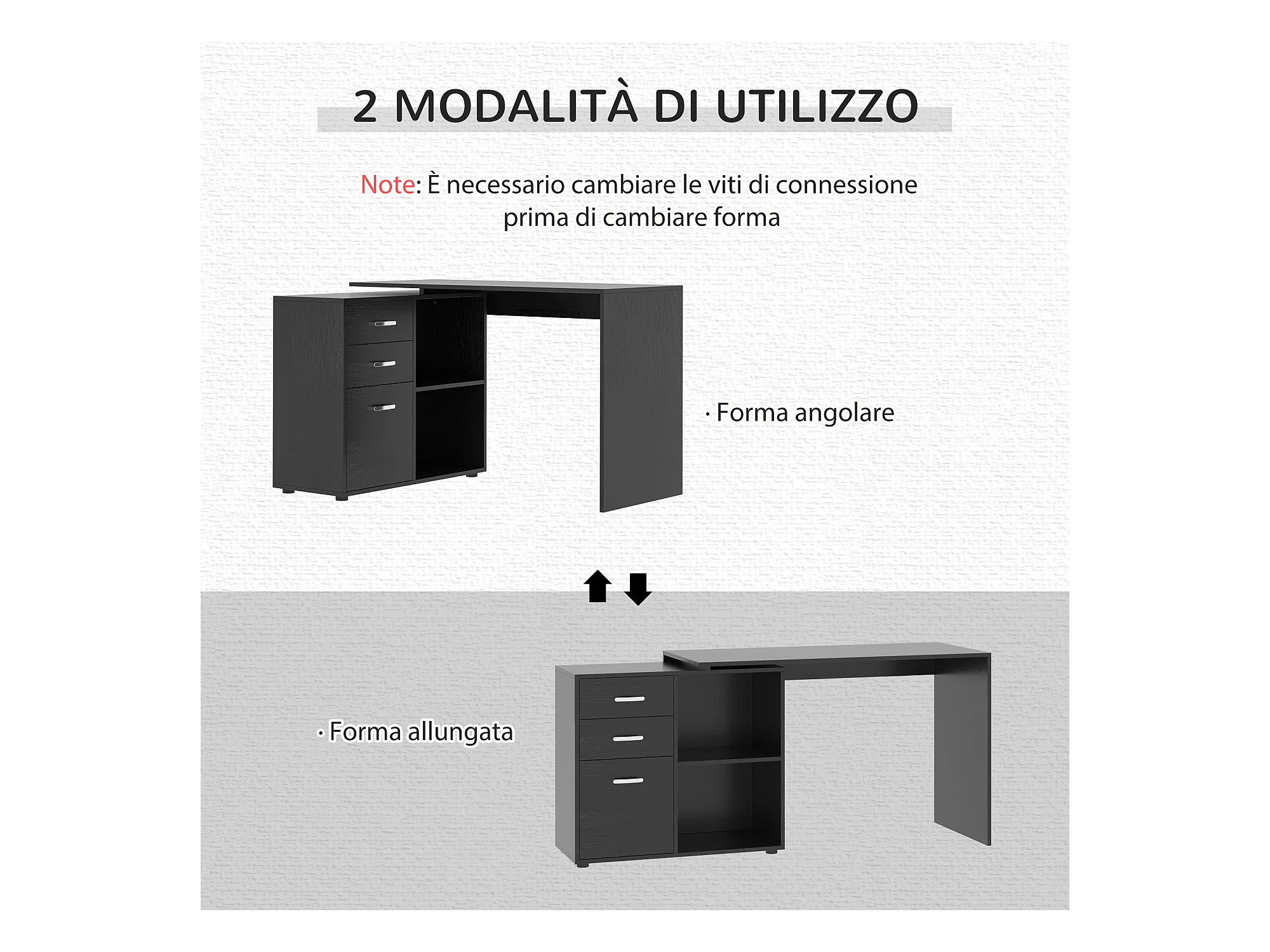 2 MODALITÀ DI UTILIZZO

Note: È necessario cambiare le viti di connessione prima di cambiare forma

· Forma angolare

· Forma allungata